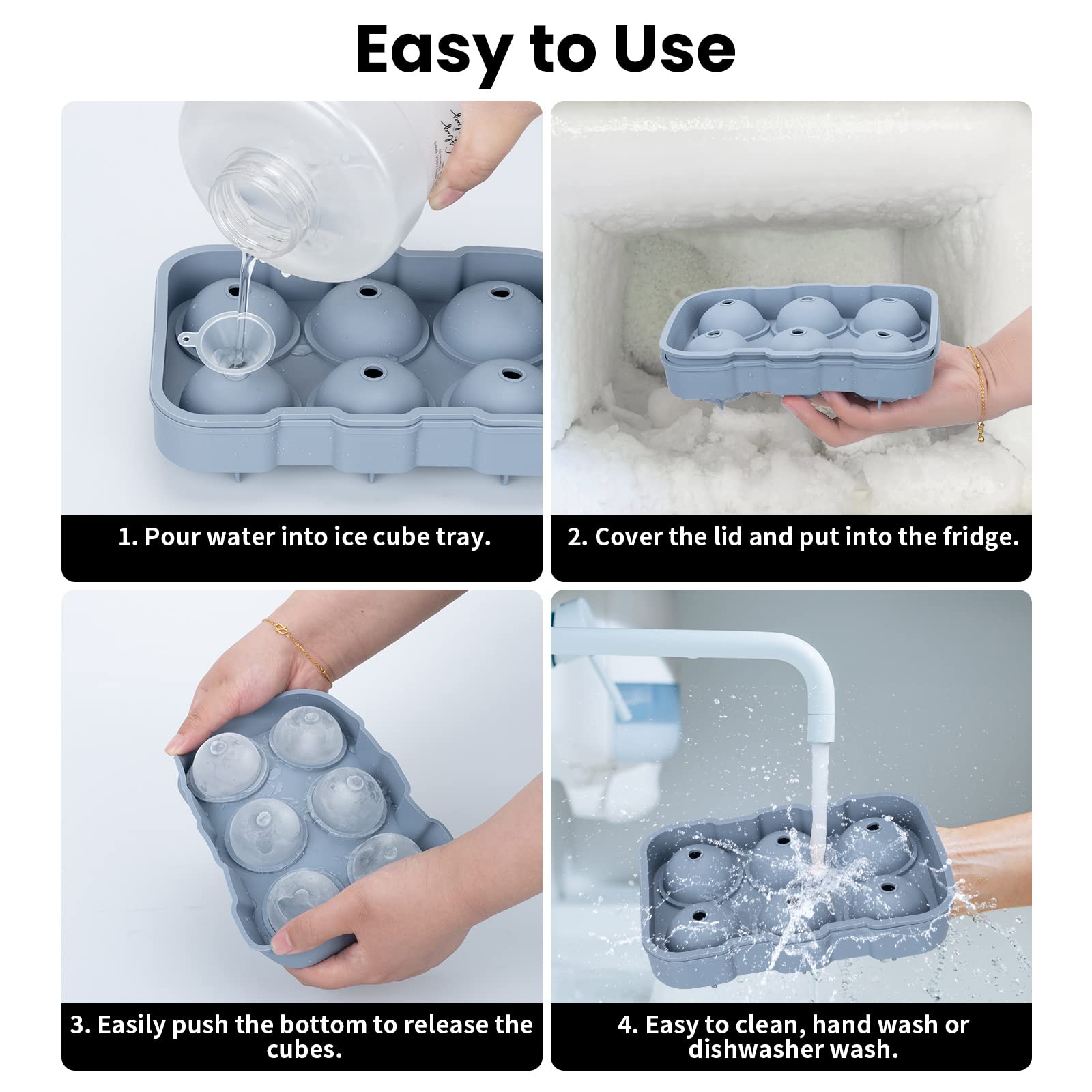 Easy to Use

1. Pour water into ice cube tray.

2. Cover the lid and put into the fridge.

3. Easily push the bottom to release the cubes.

4. Easy to clean, hand wash or dishwasher wash.