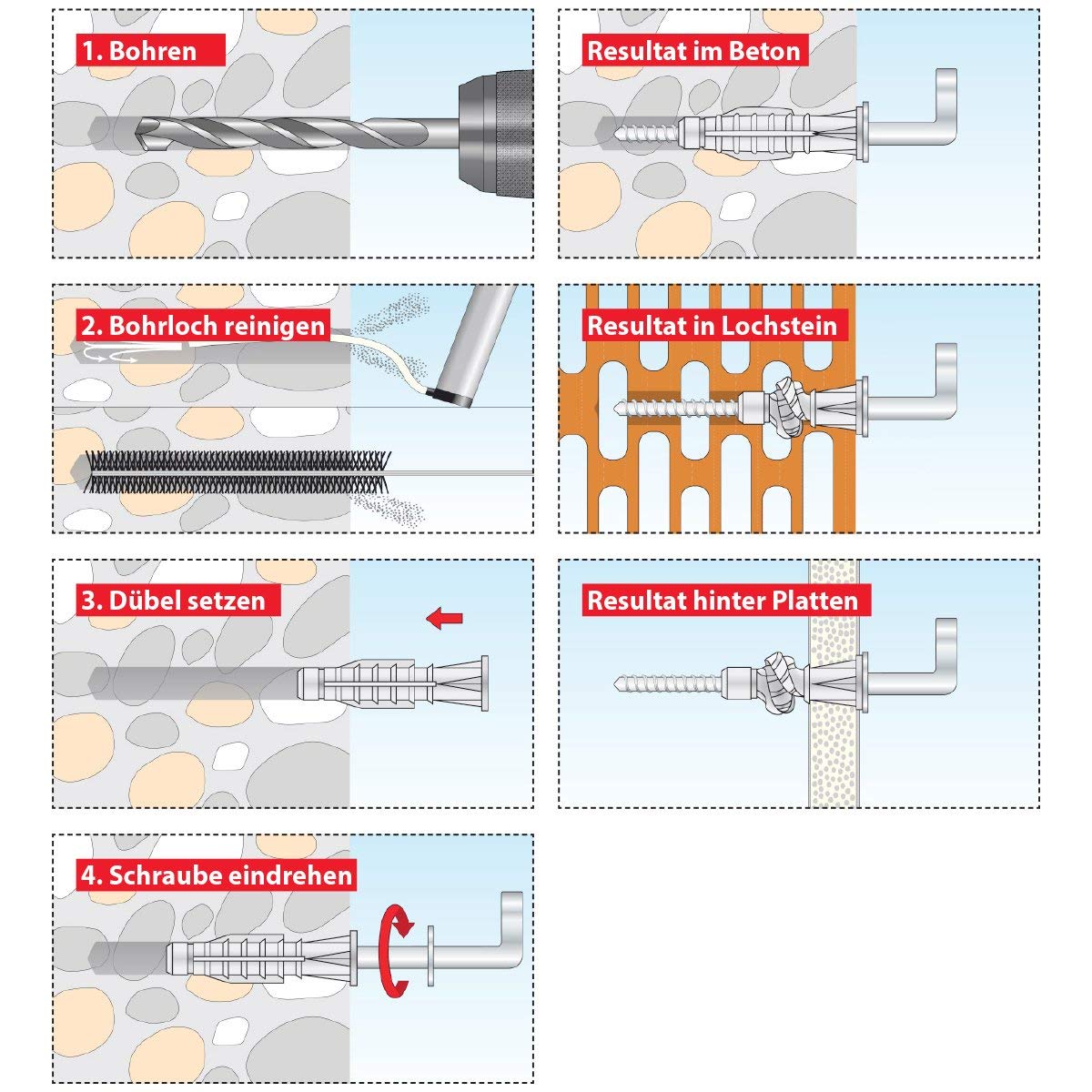 1. Bohren

2. Bohrloch reinigen

3. Dübel setzen

4. Schraube eindrehen

Resultat im Beton

Resultat in Lochstein

Resultat hinter Platten