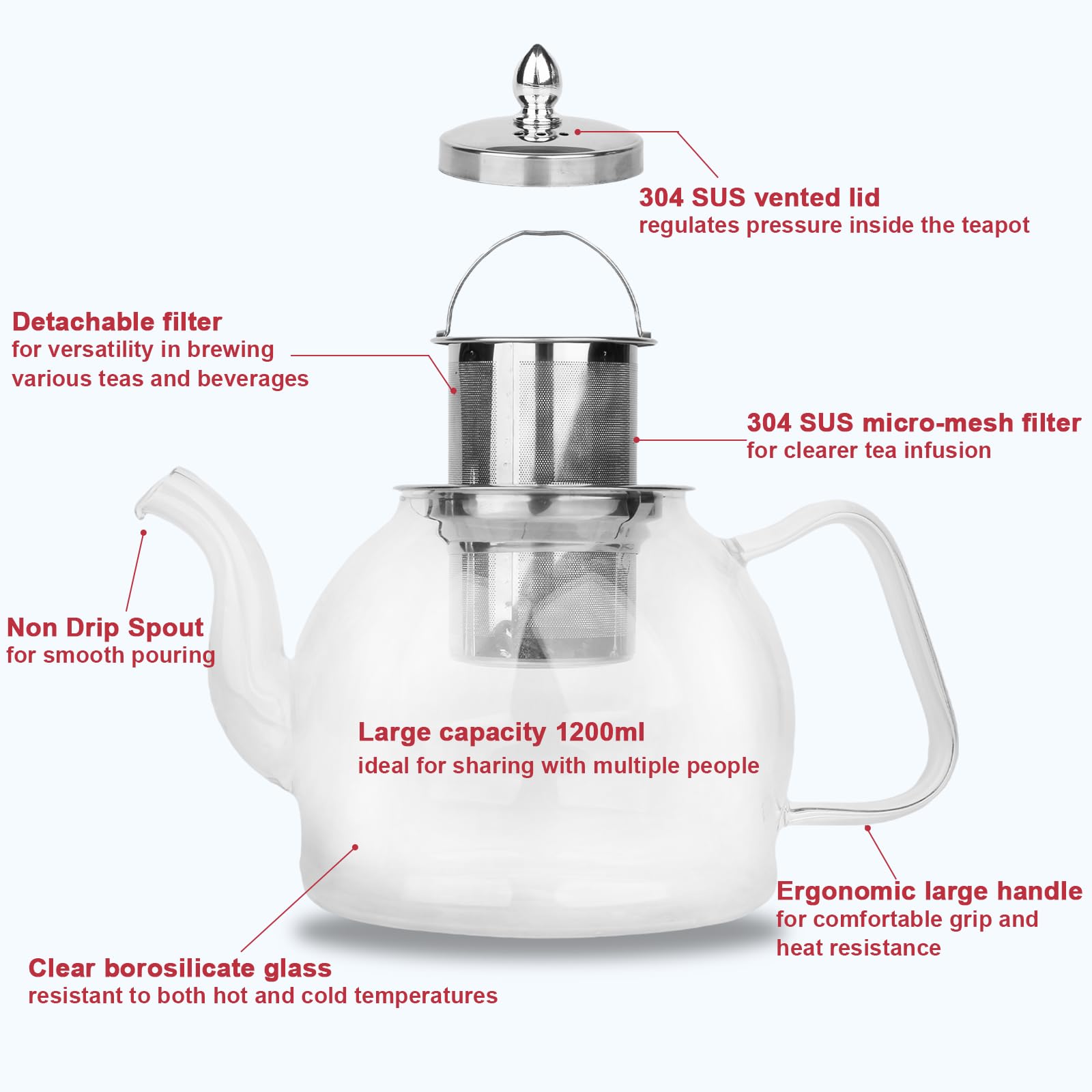 304 SUS vented lid
regulates pressure inside the teapot

Detachable filter
for versatility in brewing various teas and beverages

304 SUS micro-mesh filter
for clearer tea infusion

Non Drip Spout
for smooth pouring

Large capacity 1200ml
ideal for sharing with multiple people

Ergonomic large handle
for comfortable grip and heat resistance

Clear borosilicate glass
resistant to both hot and cold temperatures