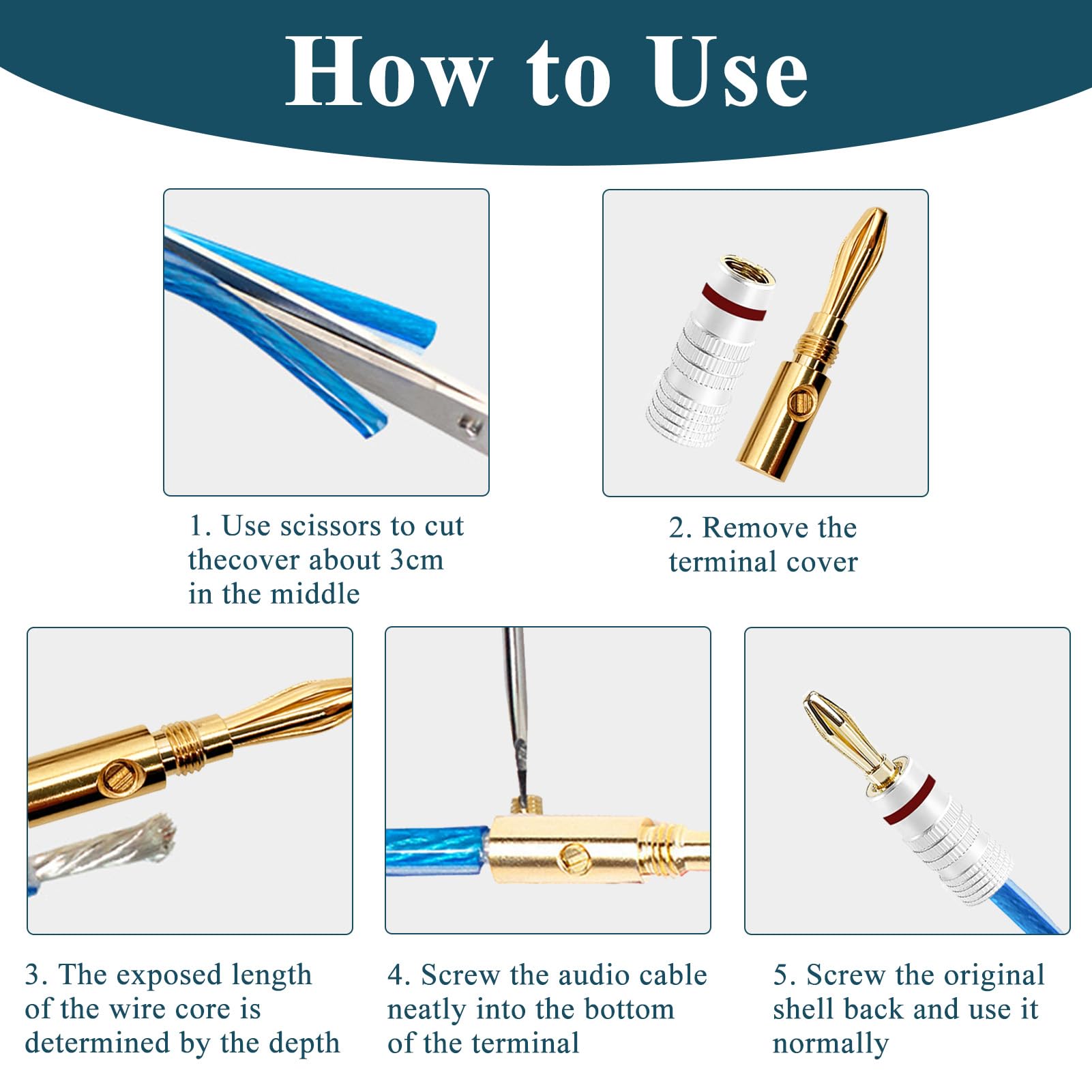 How to Use

1. Use scissors to cut thecover about 3cm in the middle

2. Remove the terminal cover

3. The exposed length of the wire core is determined by the depth

4. Screw the audio cable neatly into the bottom of the terminal

5. Screw the original shell back and use it normally