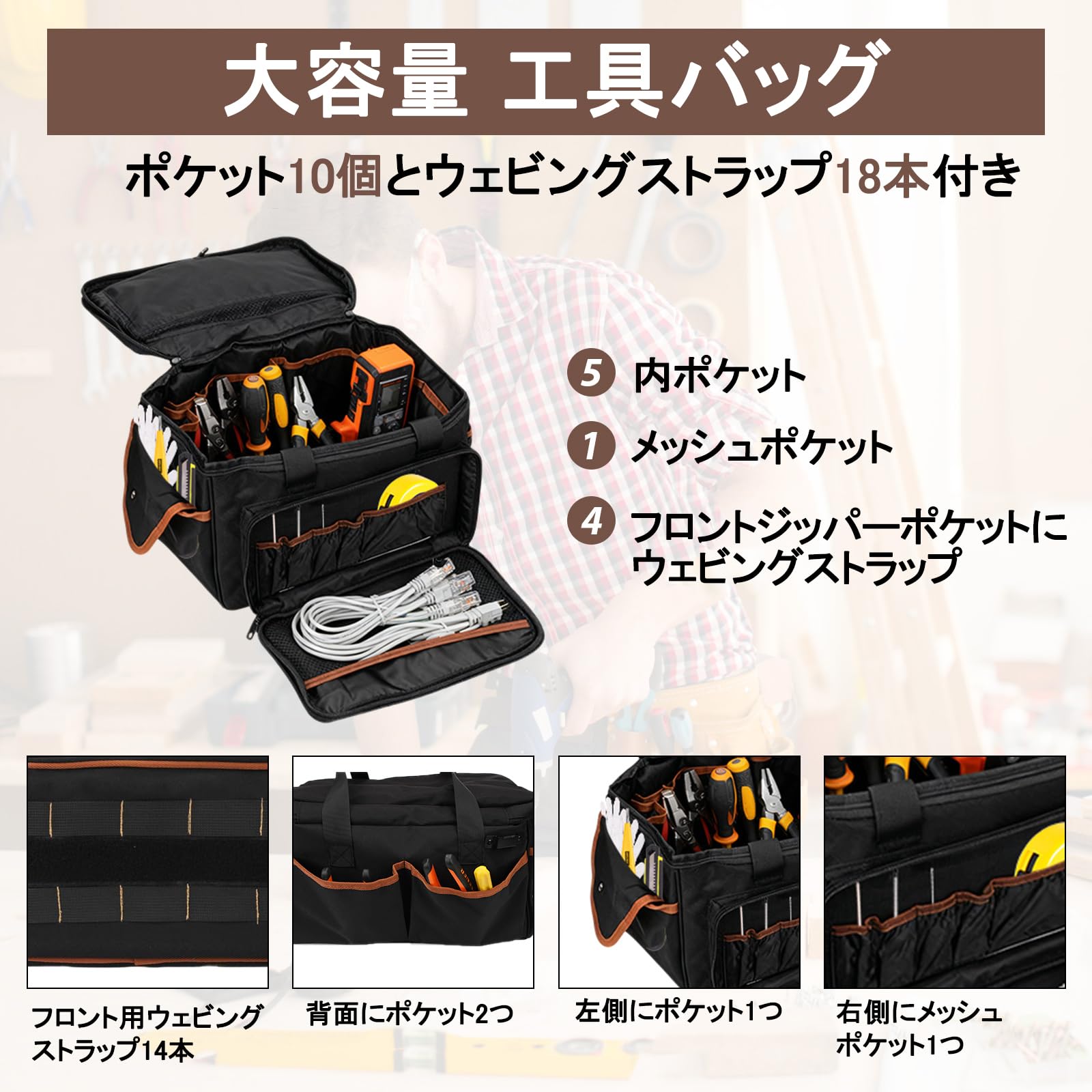 大容量 工具バッグ

ポケット10個とウェビングストラップ18本付き

5 内ポケット

1 メッシュポケット

4 フロントジッパーポケットにウェビングストラップ

フロント用ウェビングストラップ14本

背面にポケット2つ

左側にポケット1つ

右側にメッシュポケット1つ