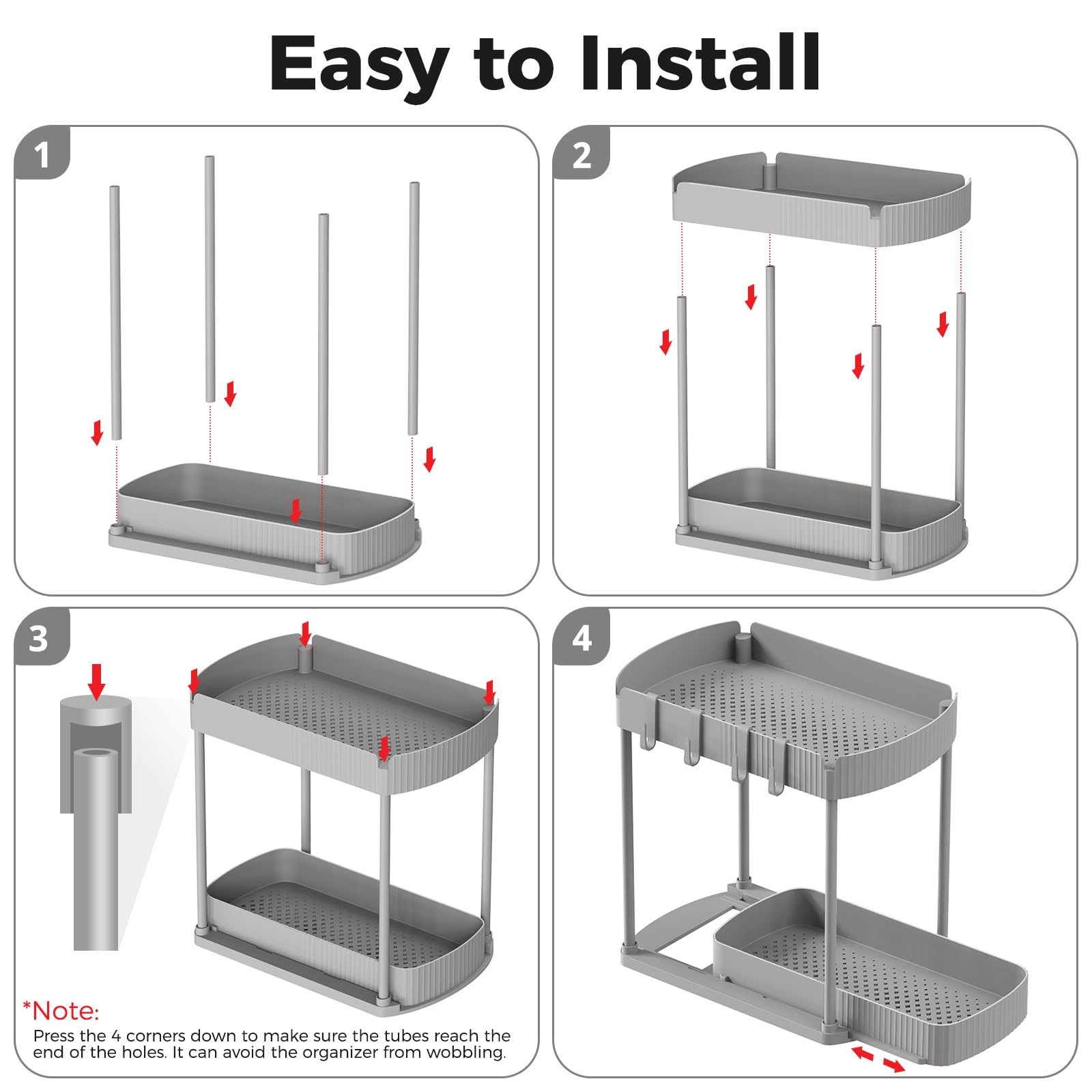 Easy to Install

1

2

3

*Note:
Press the 4 corners down to make sure the tubes reach the end of the holes. It can avoid the organizer from wobbling.

4