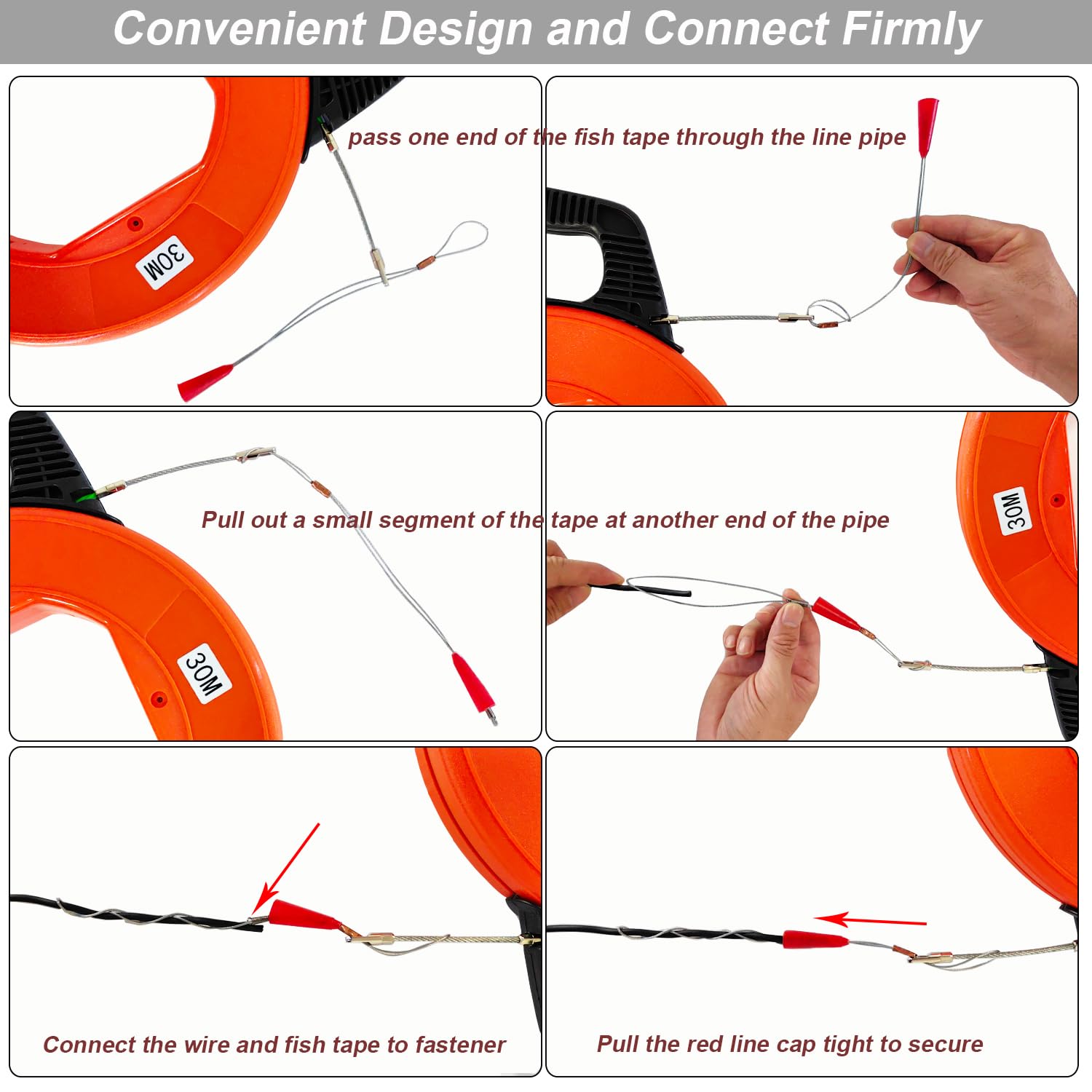 Convenient Design and Connect Firmly

pass one end of the fish tape through the line pipe

30M

Pull out a small segment of the tape at another end of the pipe

30M

30M

Connect the wire and fish tape to fastener

Pull the red line cap tight to secure