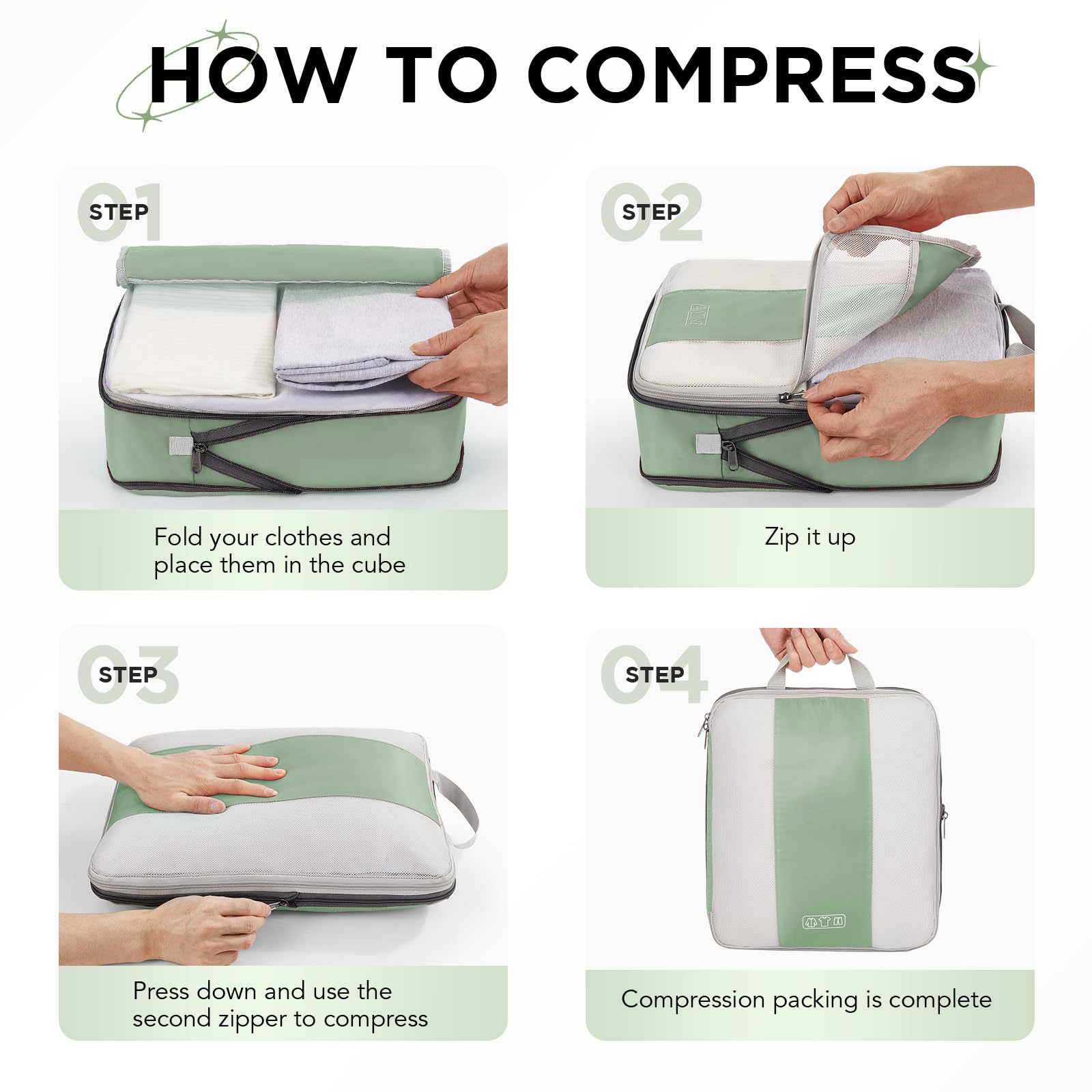 HOW TO COMPRESS

01 STEP

Fold your clothes and place them in the cube

02 STEP

Zip it up

03 STEP

Press down and use the second zipper to compress

04 STEP

Compression packing is complete