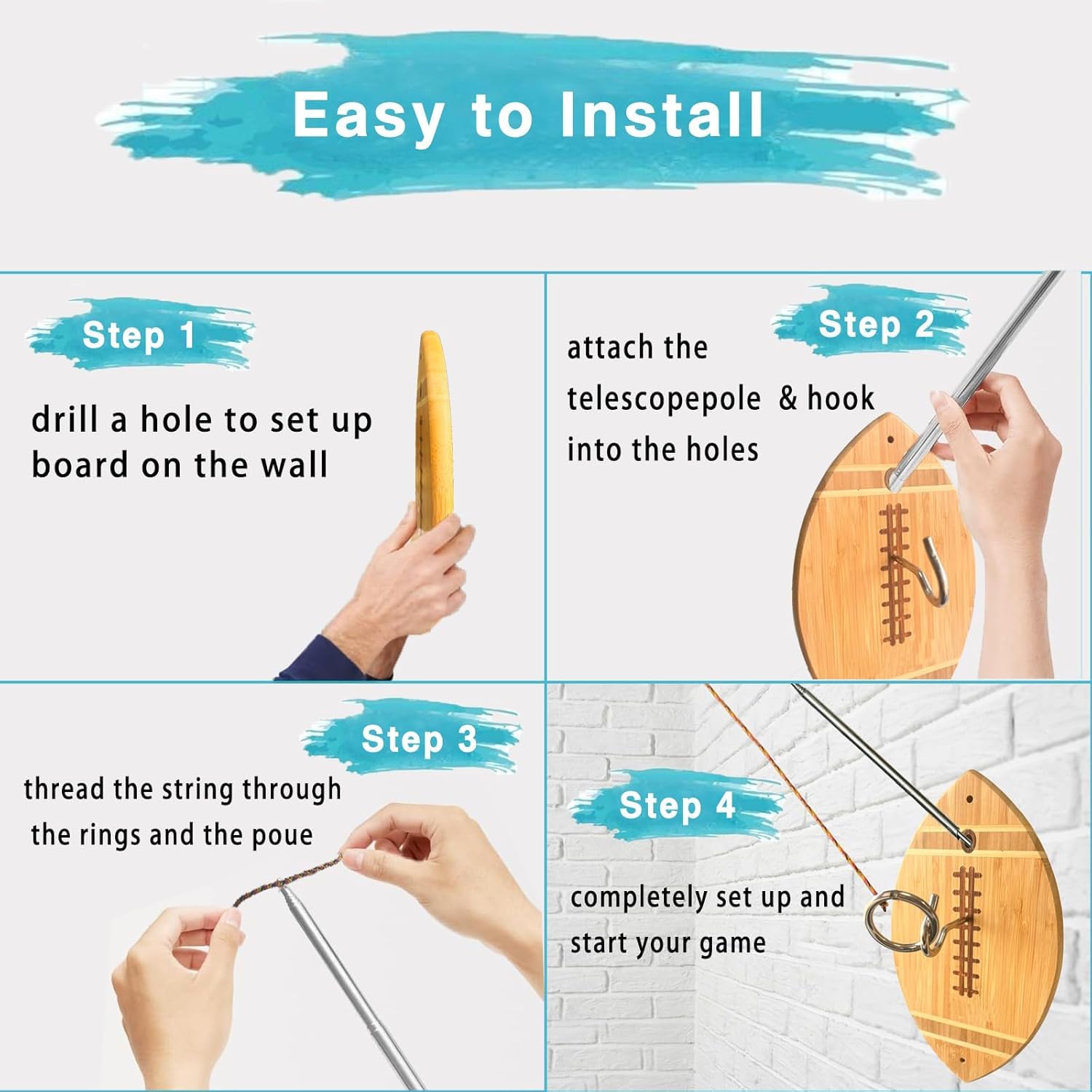 Easy to Install

Step 1

drill a hole to set up board on the wall

Step 2

attach the telescopepole & hook into the holes

Step 3

thread the string through the rings and the poue

Step 4

completely set up and start your game