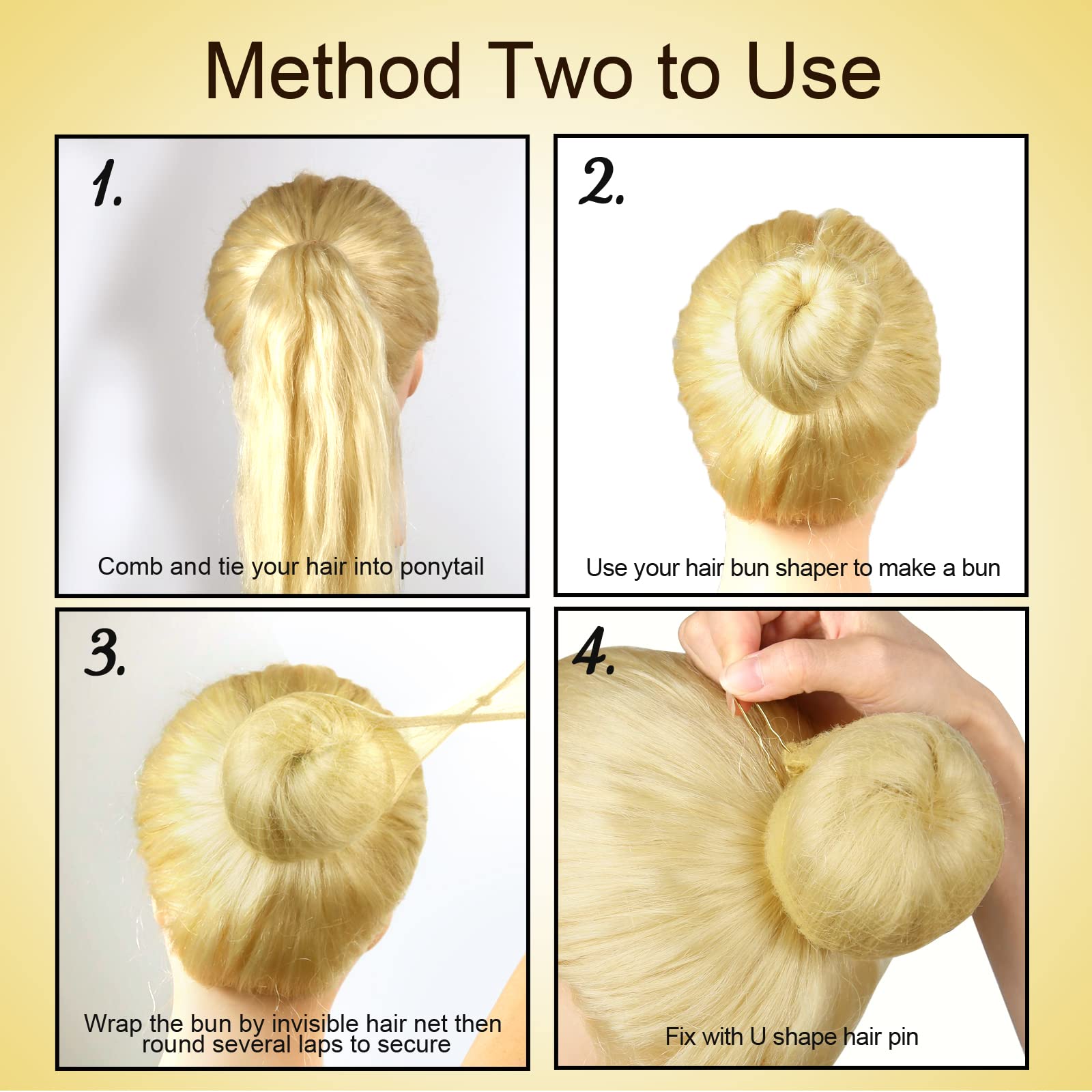 Method Two to Use

1.

Comb and tie your hair into ponytail

2.

Use your hair bun shaper to make a bun

3.

Wrap the bun by invisible hair net then round several laps to secure

4.

Fix with U shape hair pin