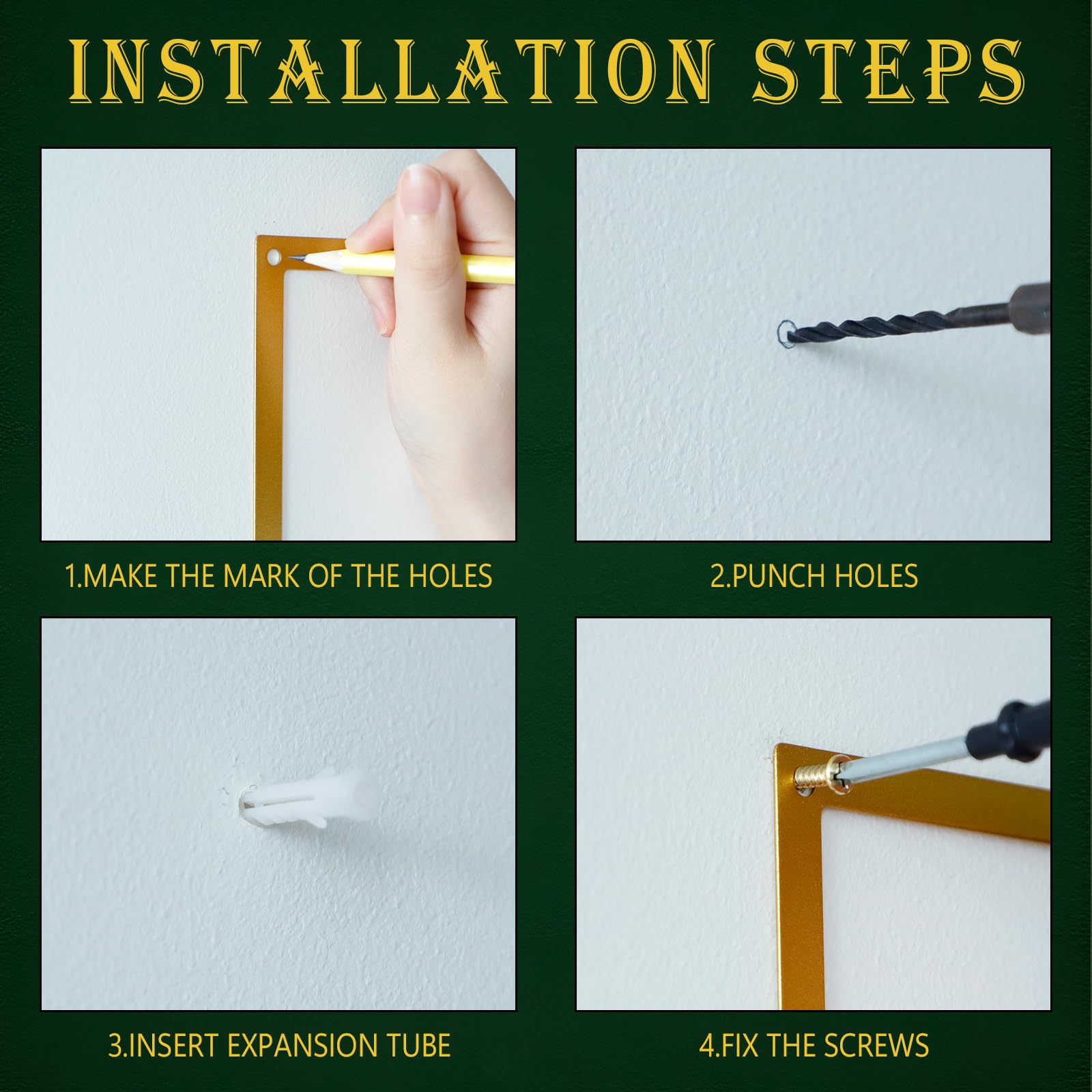 INSTALLATION STEPS

1.MAKE THE MARK OF THE HOLES

2.PUNCH HOLES

3.INSERT EXPANSION TUBE

4.FIX THE SCREWS