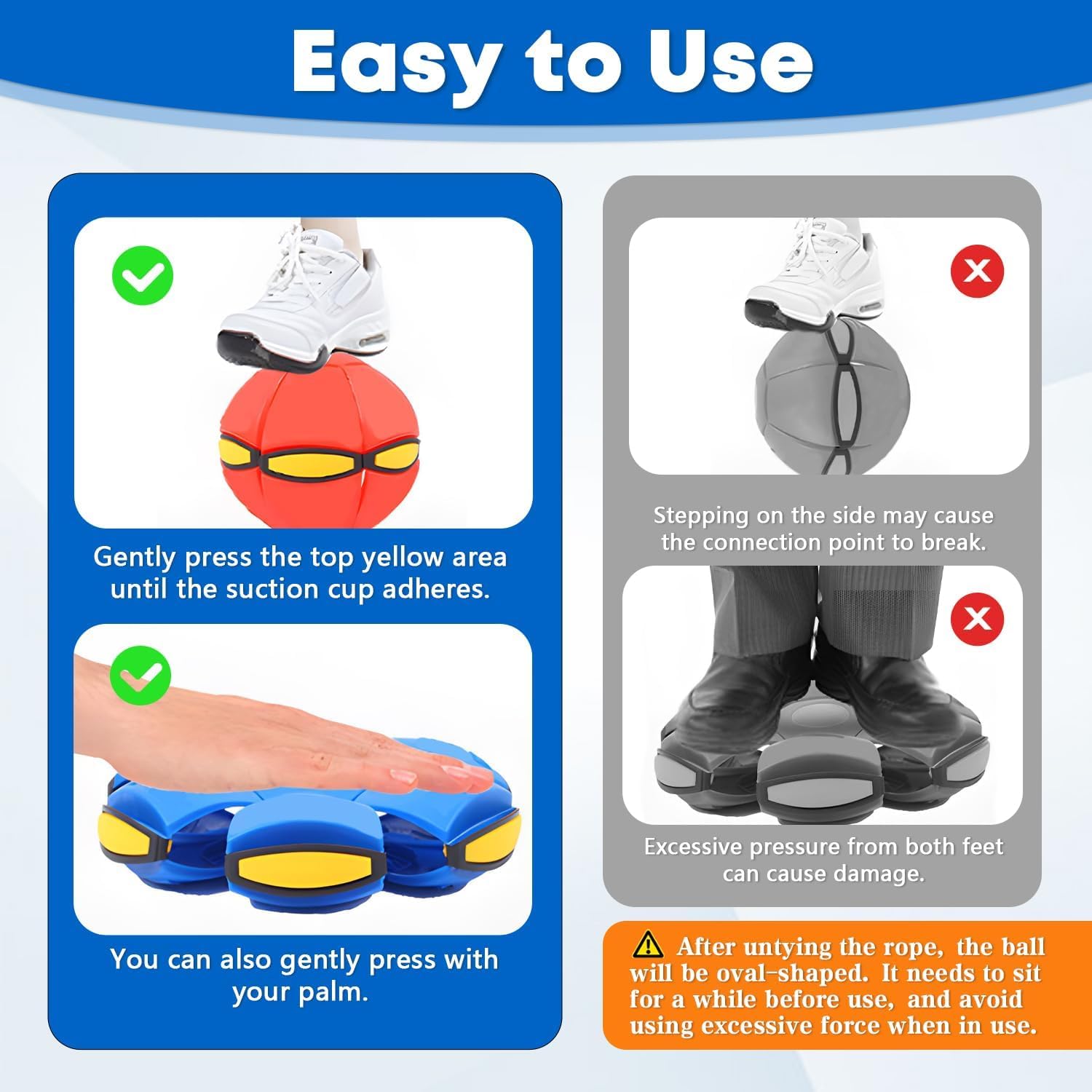 Easy to Use

Gently press the top yellow area until the suction cup adheres.

You can also gently press with your palm.

Stepping on the side may cause the connection point to break.

Excessive pressure from both feet can cause damage.

After untying the rope, the ball will be oval-shaped. It needs to sit for a while before use, and avoid using excessive force when in use.