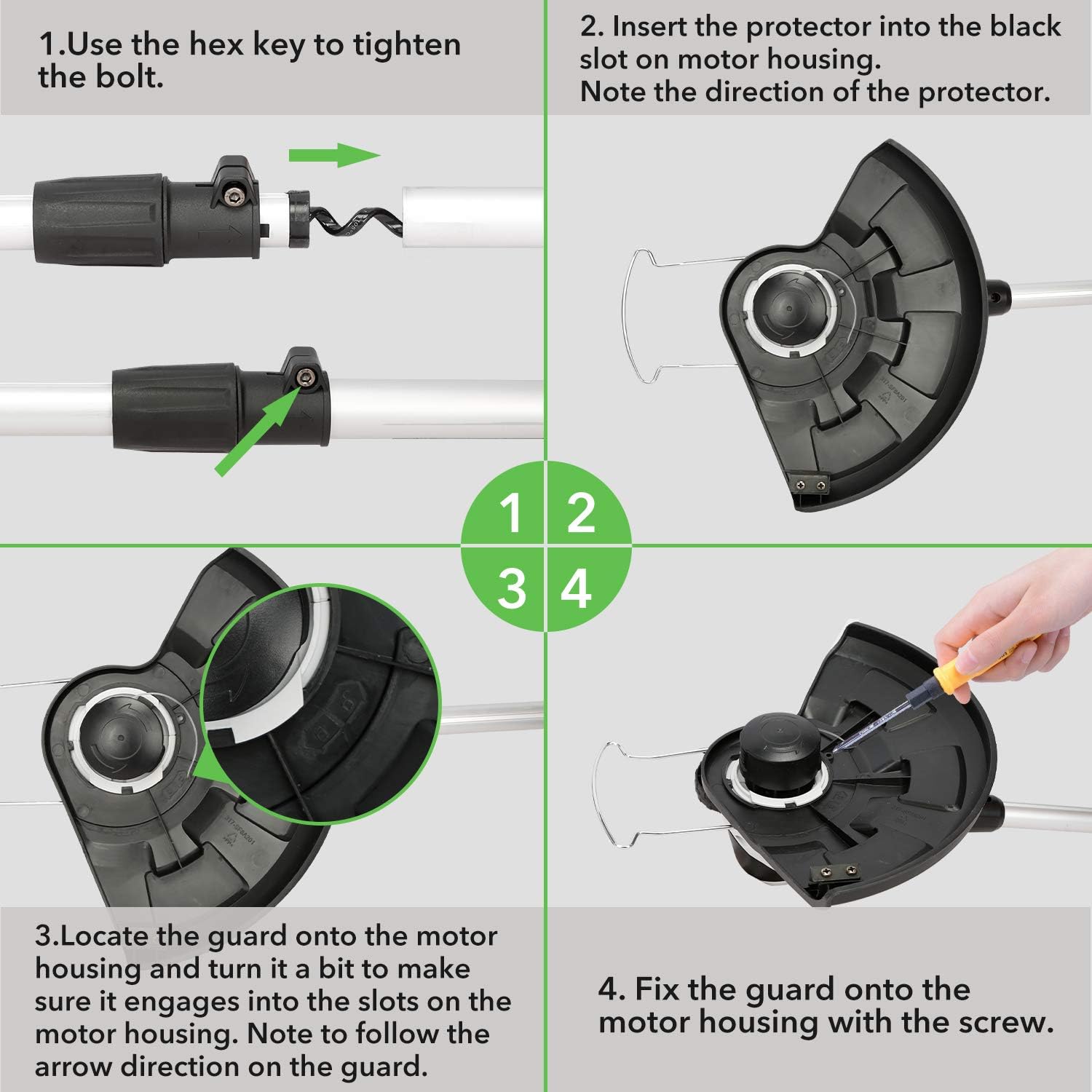 1.Use the hex key to tighten the bolt.

2. Insert the protector into the black slot on motor housing.
Note the direction of the protector.

1 2
3 4

3.Locate the guard onto the motor housing and turn it a bit to make sure it engages into the slots on the motor housing. Note to follow the arrow direction on the guard.

4. Fix the guard onto the motor housing with the screw.