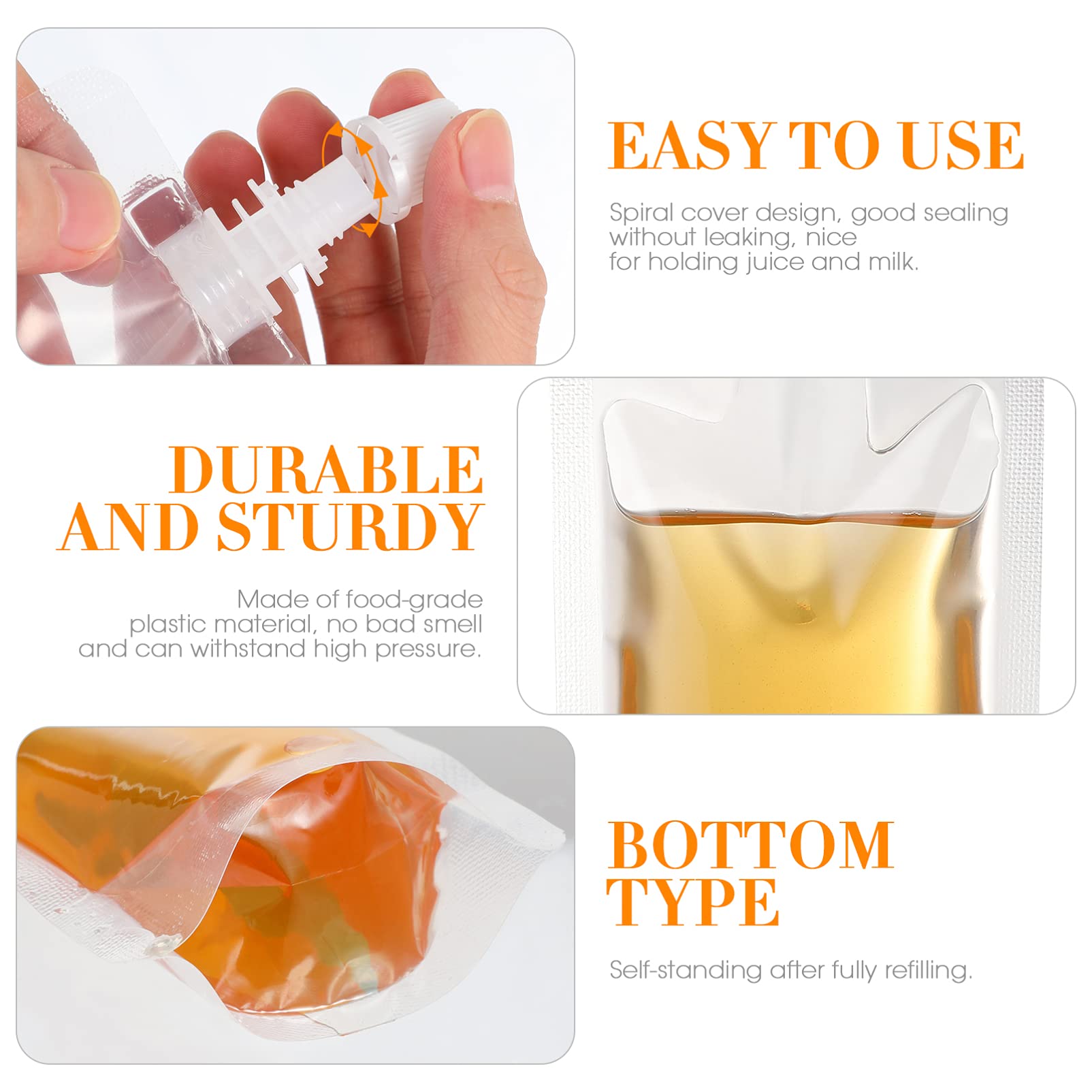 EASY TO USE

Spiral cover design, good sealing without leaking, nice for holding juice and milk.

DURABLE AND STURDY

Made of food-grade plastic material, no bad smell and can withstand high pressure.

BOTTOM TYPE

Self-standing after fully refilling.