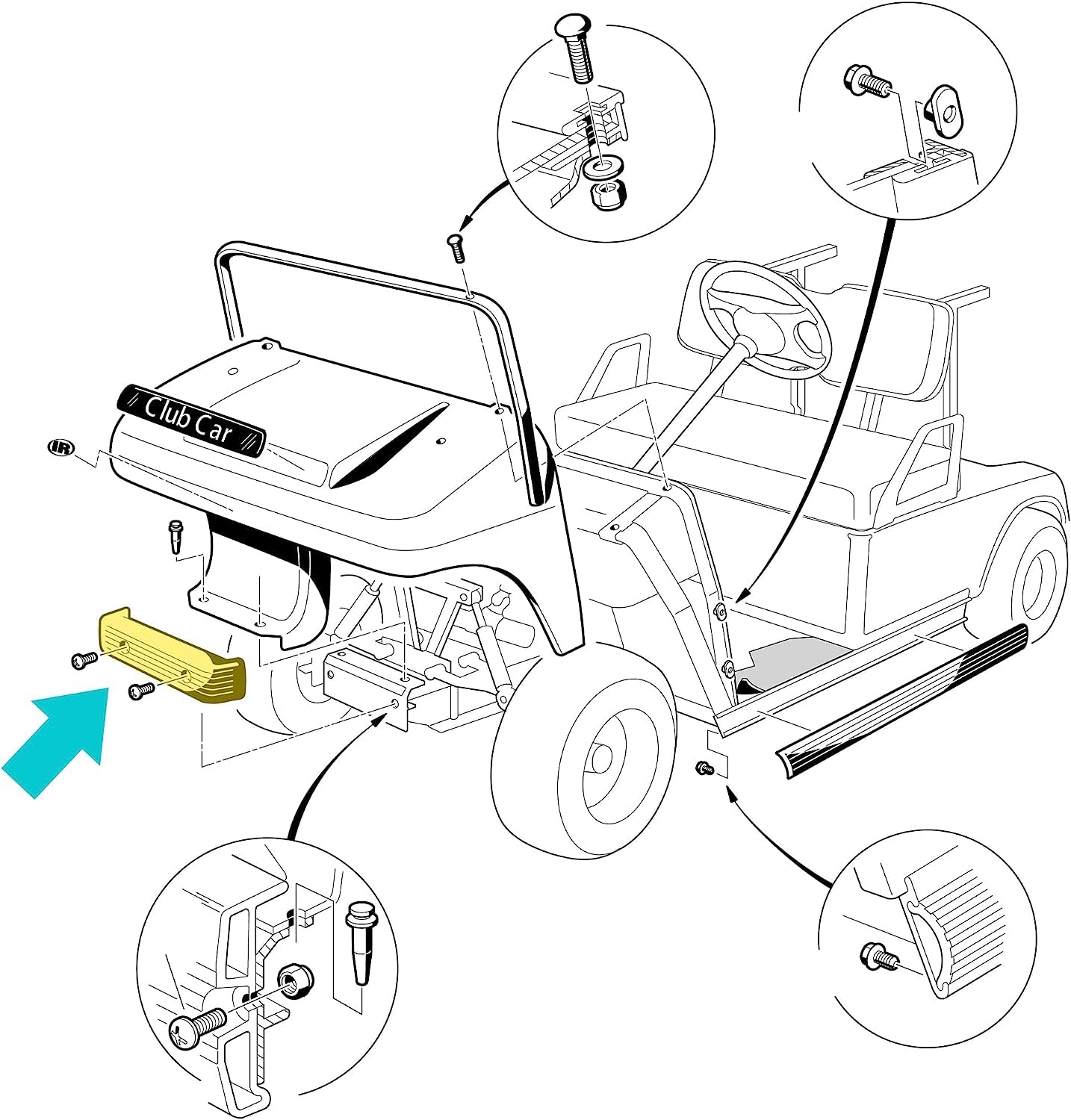 Club Car

IR