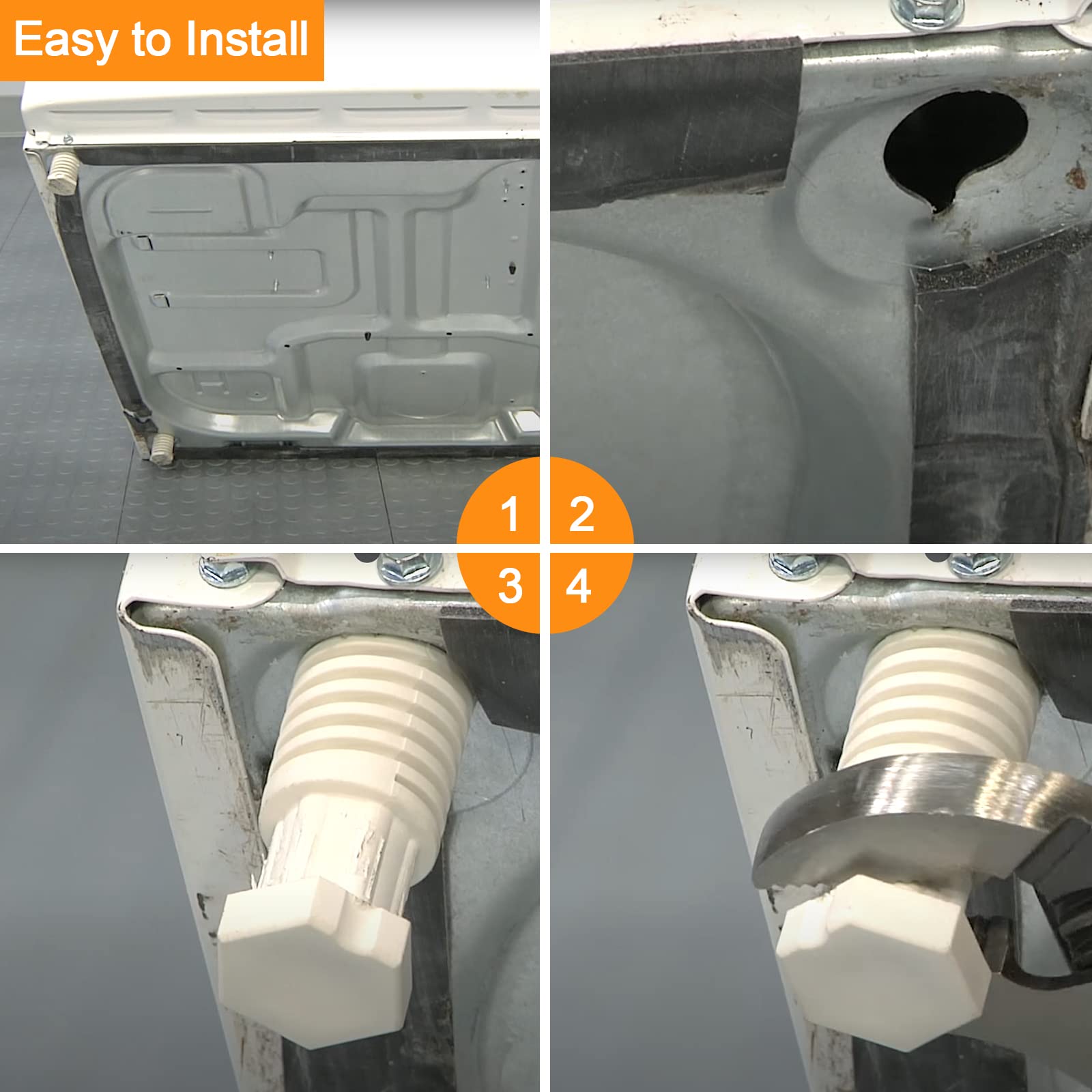 Easy to Install

1 2
3 4