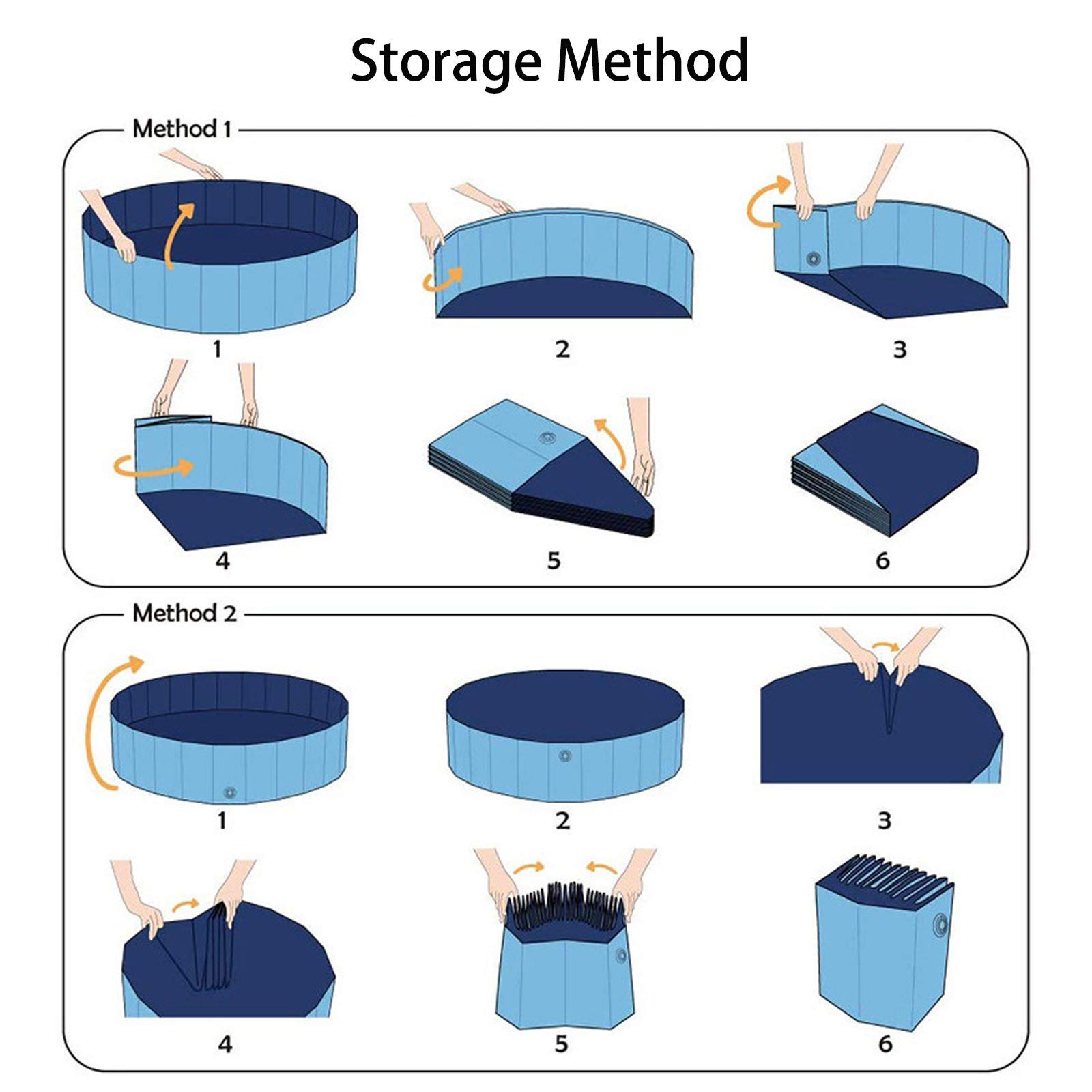 Storage Method

Method 1

1

2

3

4

5

6

Method 2

1

2

3

4

5

6