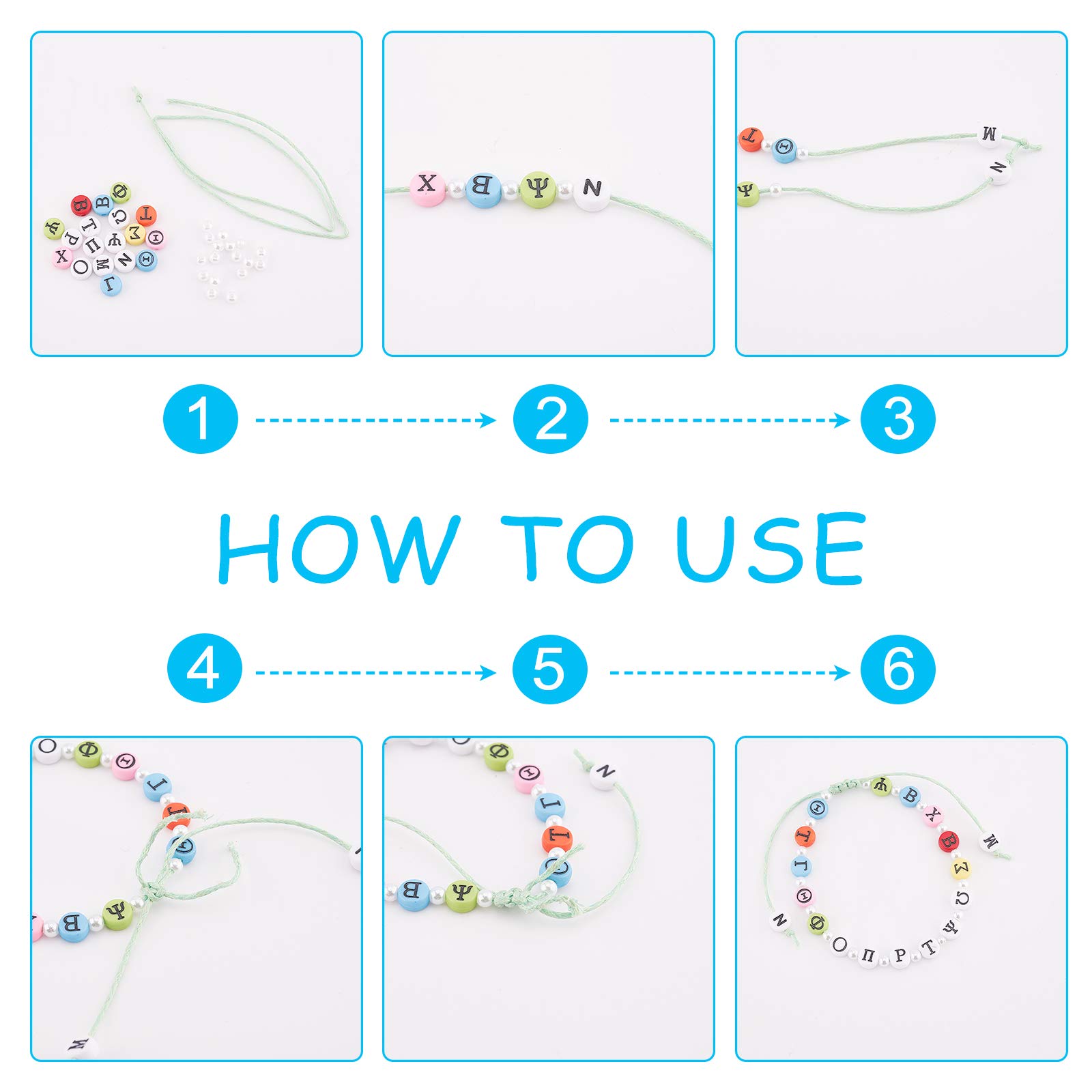 1

2

3

HOW TO USE

4

5

6