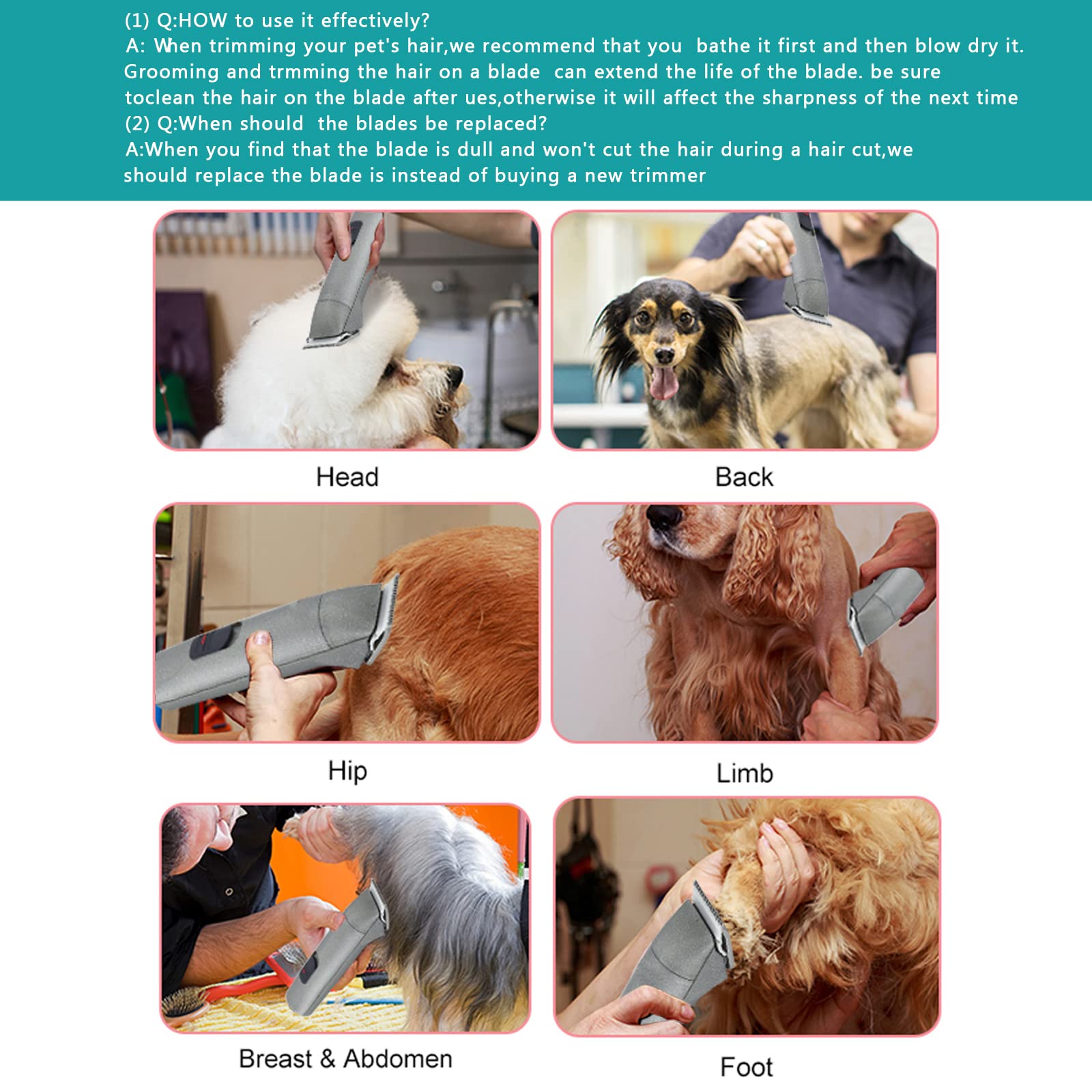 (1) Q:HOW to use it effectively?
A: When trimming your pet's hair,we recommend that you bathe it first and then blow dry it. Grooming and trmming the hair on a blade can extend the life of the blade. be sure toclean the hair on the blade after ues,otherwise it will affect the sharpness of the next time
(2) Q:When should the blades be replaced?
A:When you find that the blade is dull and won't cut the hair during a hair cut,we should replace the blade is instead of buying a new trimmer

Head

Back

Hip

Limb

Breast & Abdomen

Foot