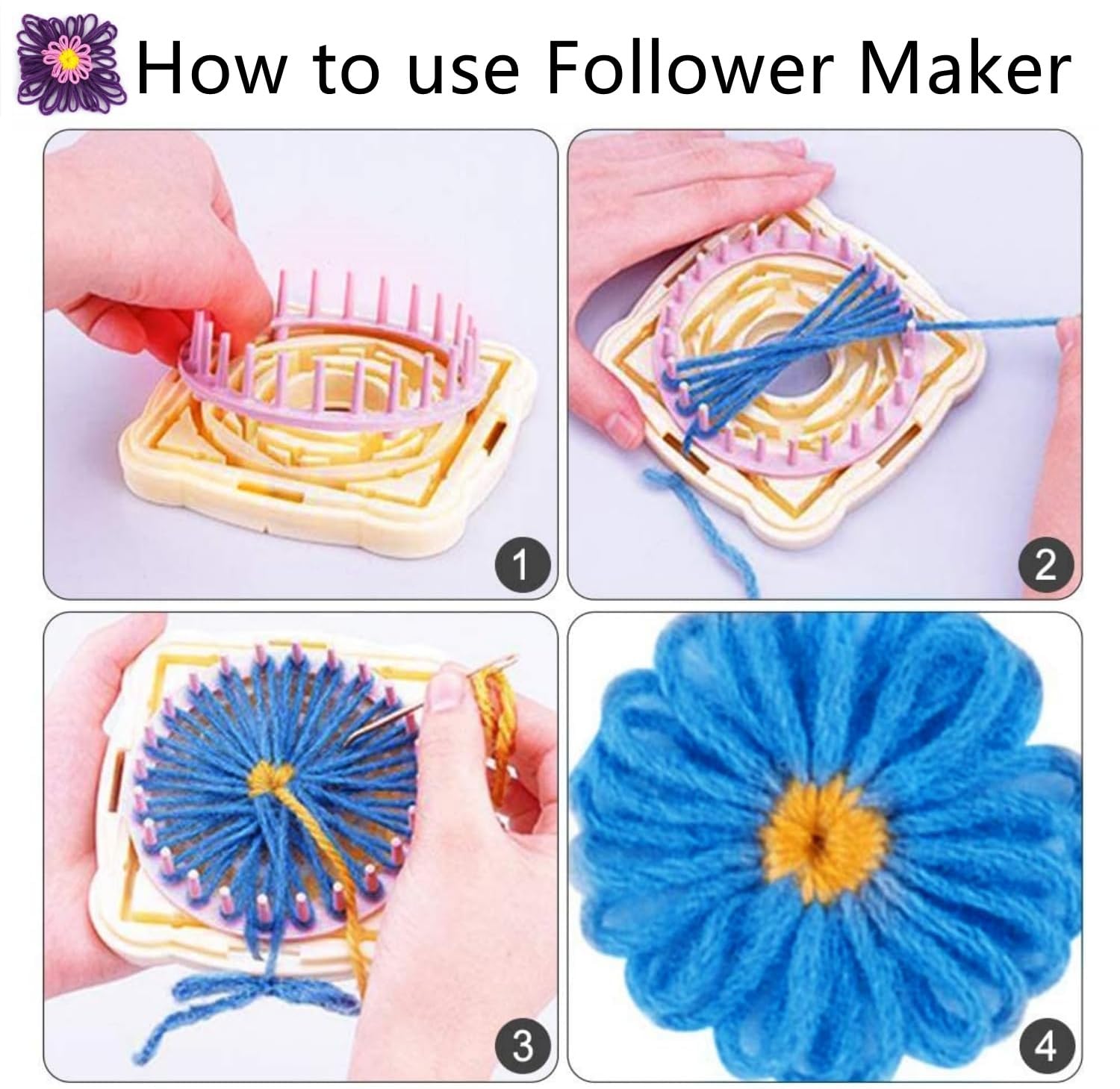 How to use Follower Maker

1

2

3

4