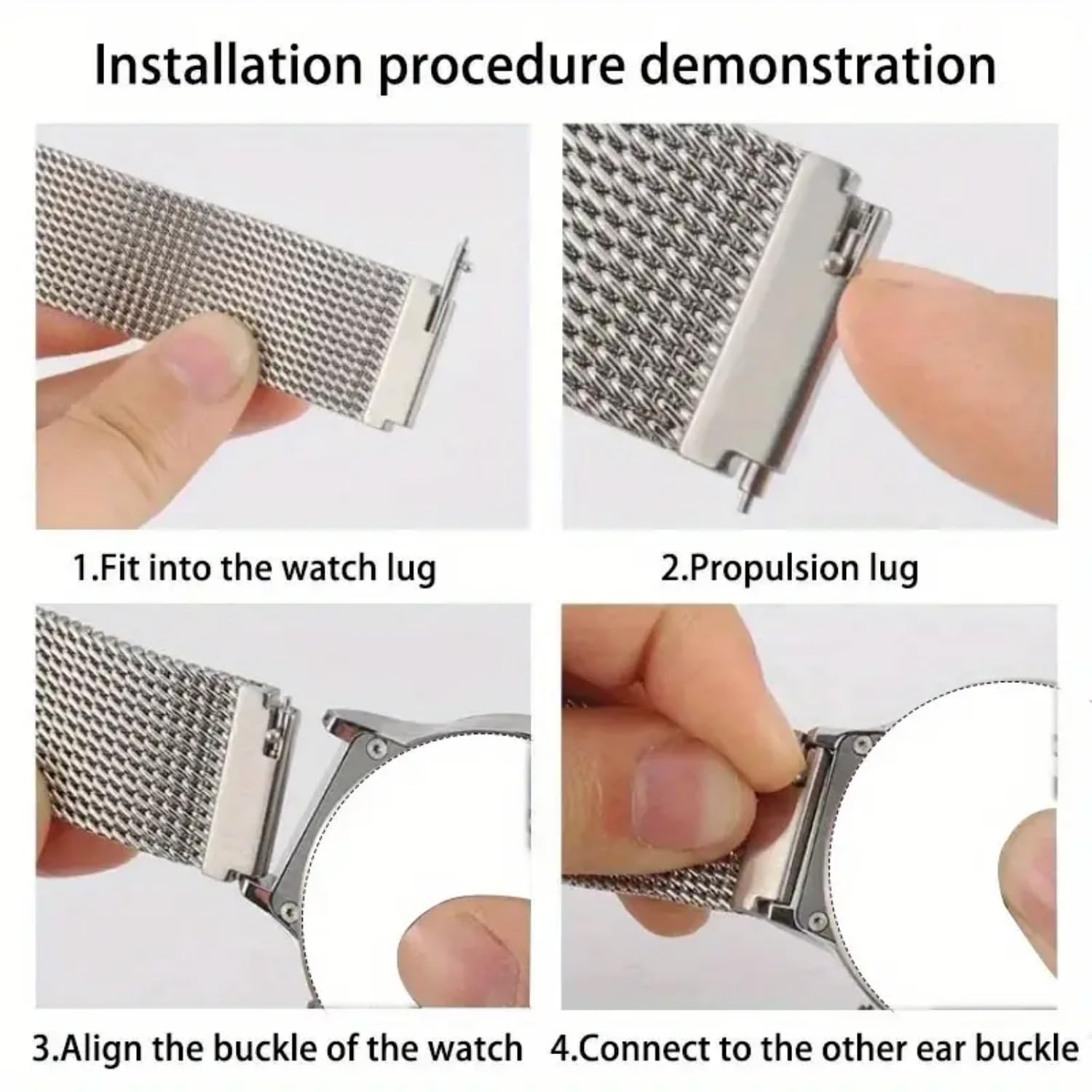 Installation procedure demonstration

1.Fit into the watch lug

2.Propulsion lug

3.Align the buckle of the watch

4.Connect to the other ear buckle