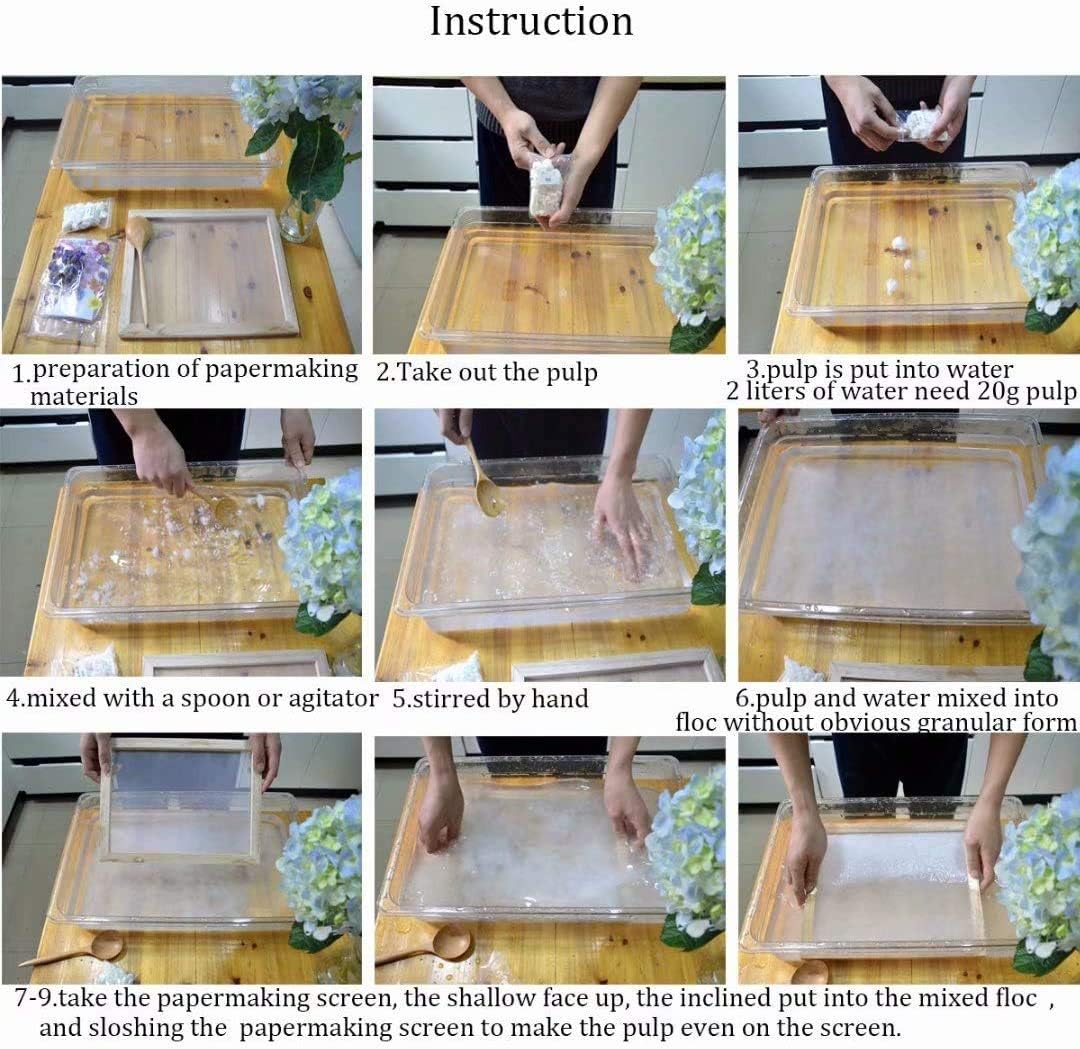 Instruction

1.preparation of papermaking materials

2.Take out the pulp

3.pulp is put into water
2 liters of water need 20g pulp

4.mixed with a spoon or agitator

5.stirred by hand

6.pulp and water mixed into floc without obvious granular form

7-9.take the papermaking screen, the shallow face up, the inclined put into the mixed floc , and sloshing the papermaking screen to make the pulp even on the screen.