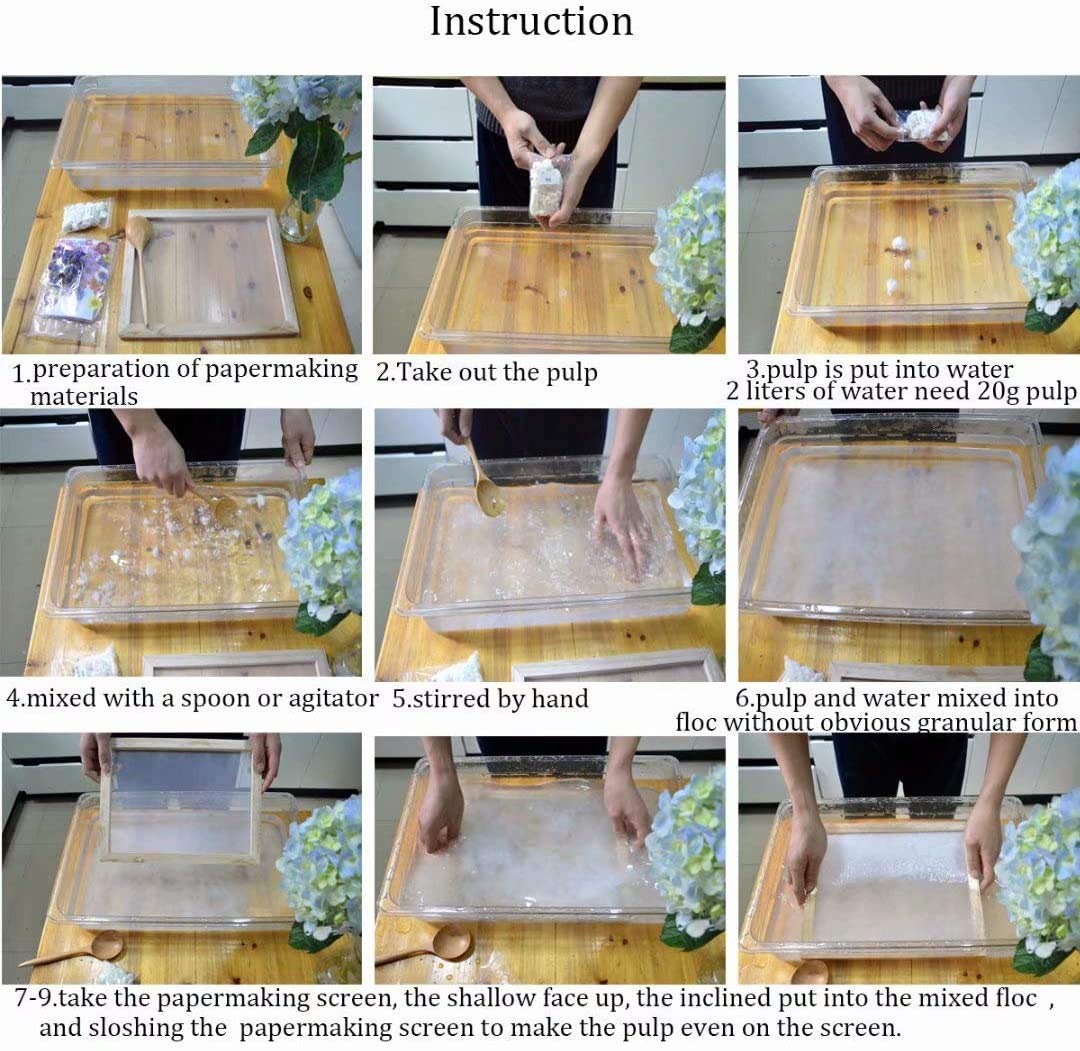 Instruction

1.preparation of papermaking materials

2.Take out the pulp

3.pulp is put into water
2 liters of water need 20g pulp

4.mixed with a spoon or agitator

5.stirred by hand

6.pulp and water mixed into floc without obvious granular form

7-9.take the papermaking screen, the shallow face up, the inclined put into the mixed floc , and sloshing the papermaking screen to make the pulp even on the screen.