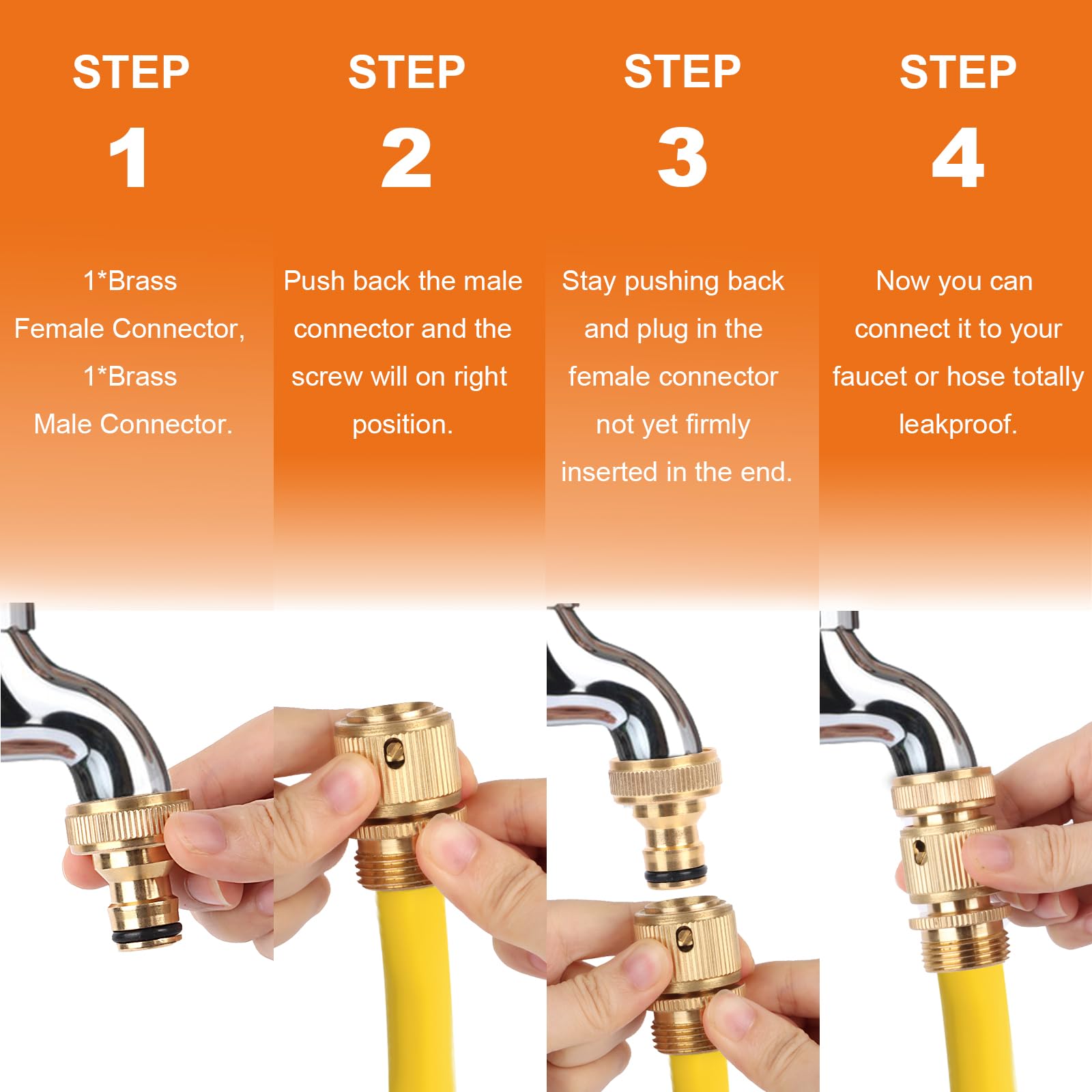 STEP
1

1*Brass Female Connector, 1*Brass Male Connector.

STEP
2

Push back the male connector and the screw will on right position.

STEP
3

Stay pushing back and plug in the female connector not yet firmly inserted in the end.

STEP
4

Now you can connect it to your faucet or hose totally leakproof.