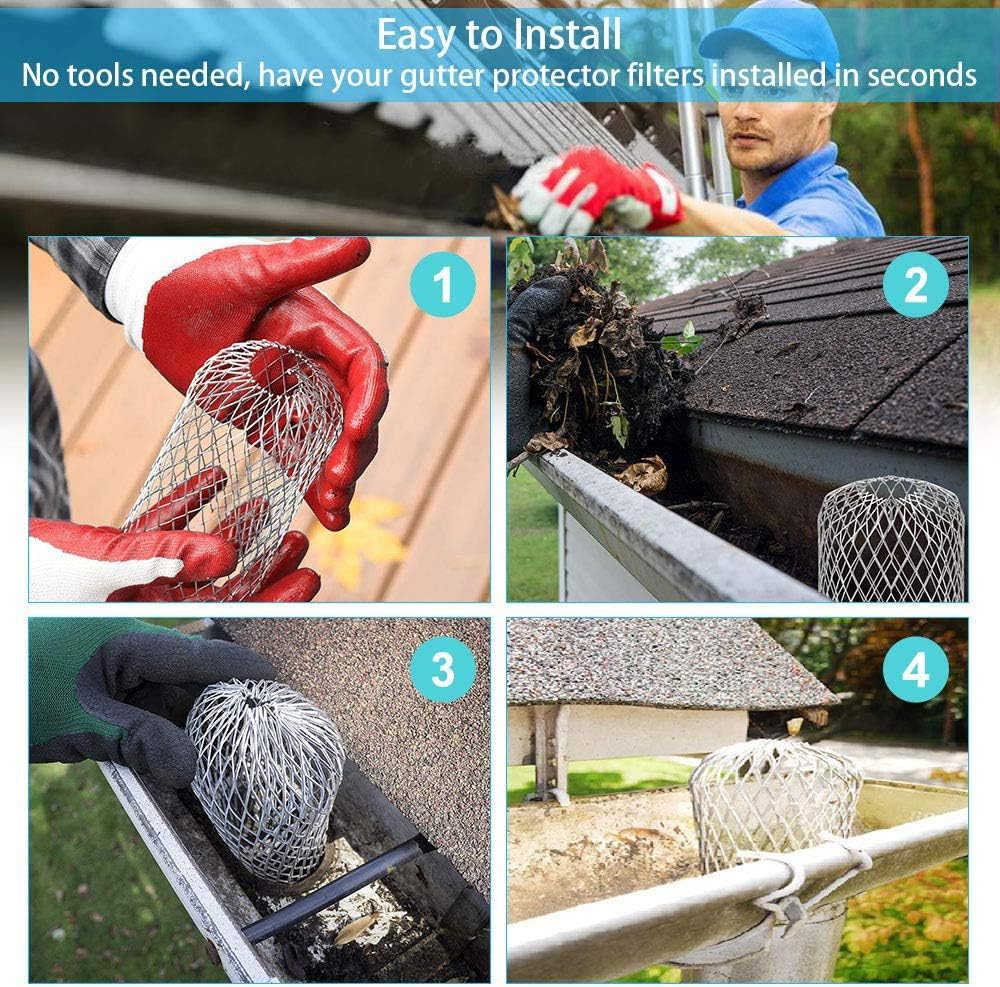 Easy to Install
No tools needed, have your gutter protector filters installed in seconds

1

2

3

4