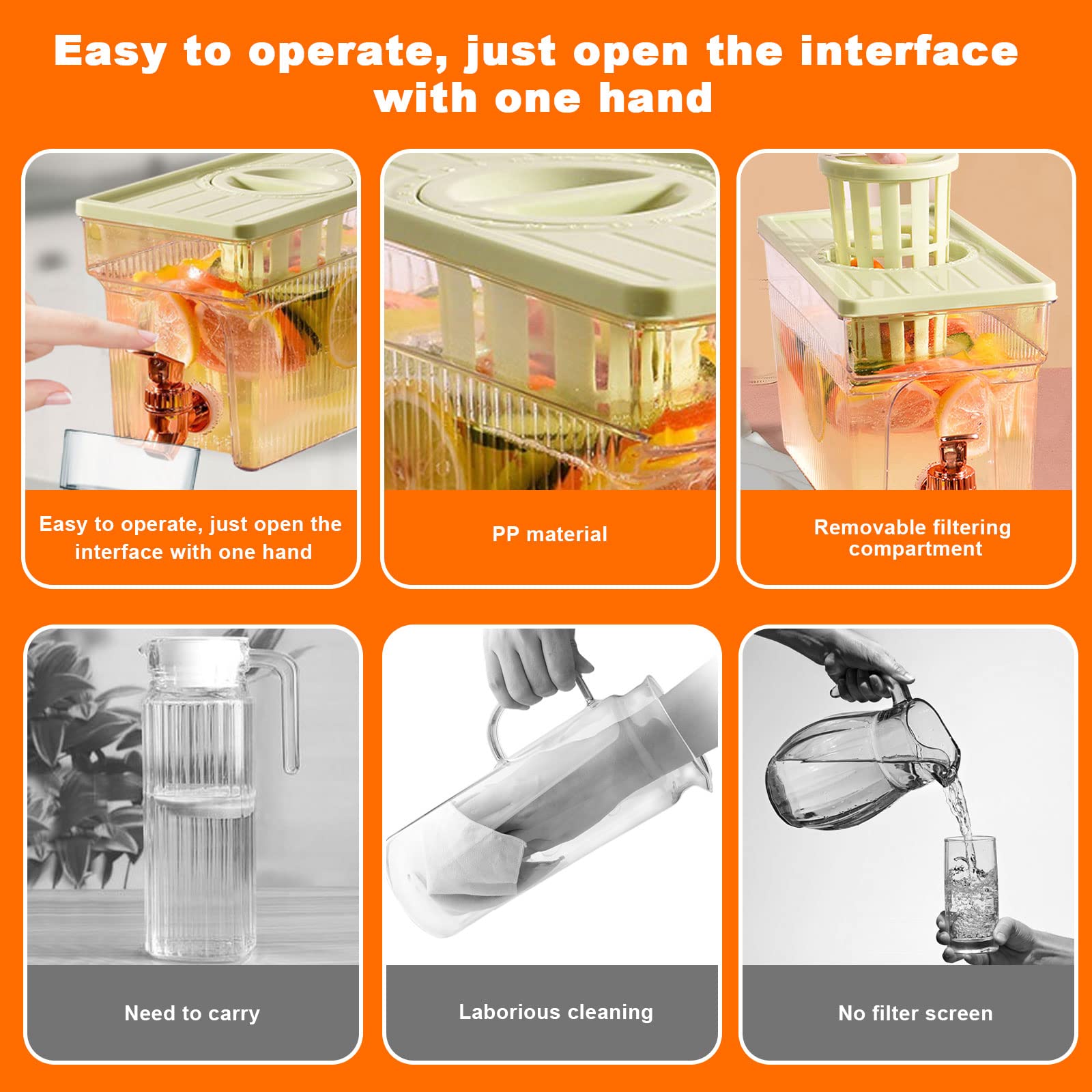 Easy to operate, just open the interface with one hand

Easy to operate, just open the interface with one hand

PP material

Removable filtering compartment

Need to carry

Laborious cleaning

No filter screen