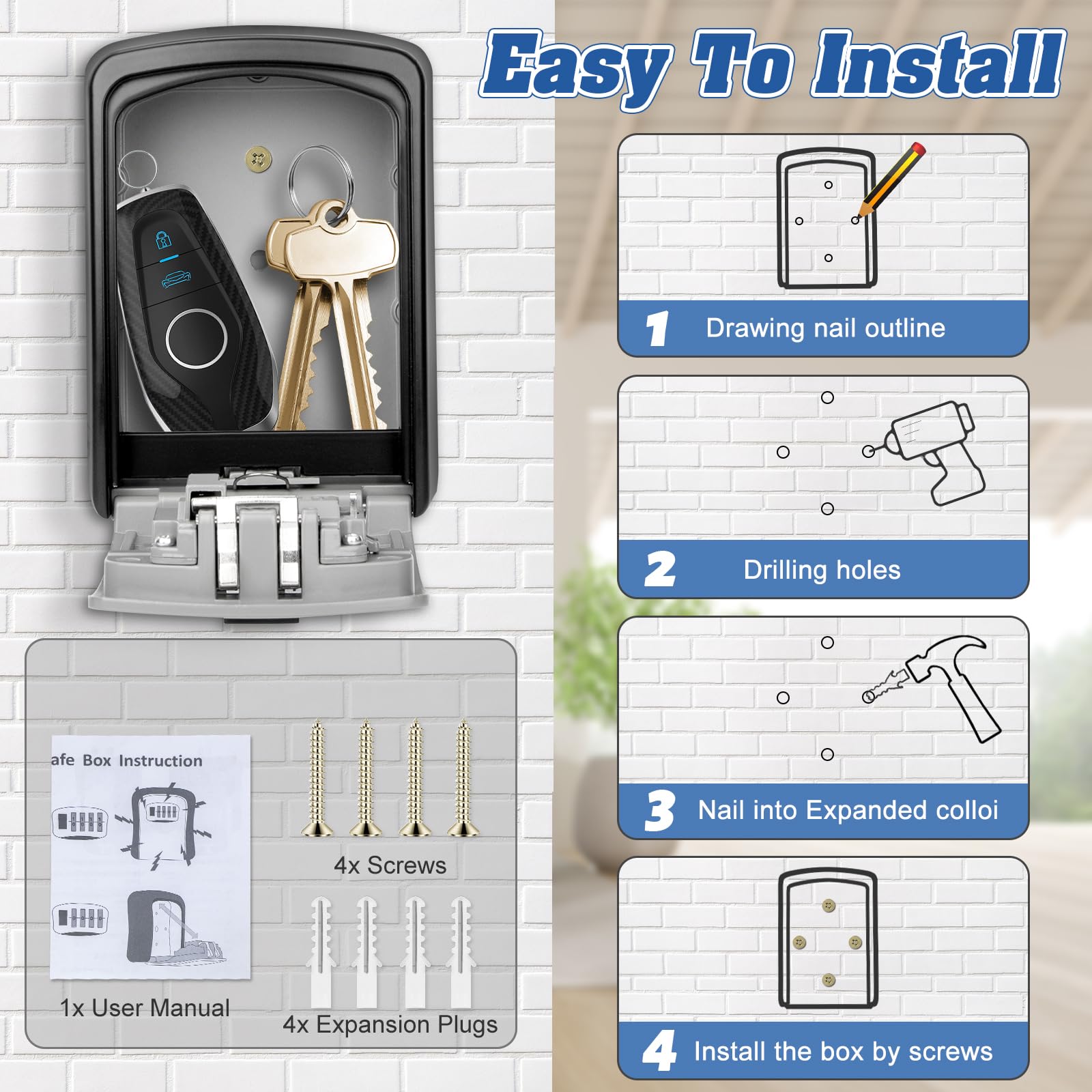 Easy To Install

1 Drawing nail outline

2 Drilling holes

3 Nail into Expanded colloi

4 Install the box by screws

afe Box Instruction

1x User Manual

4x Screws

4x Expansion Plugs