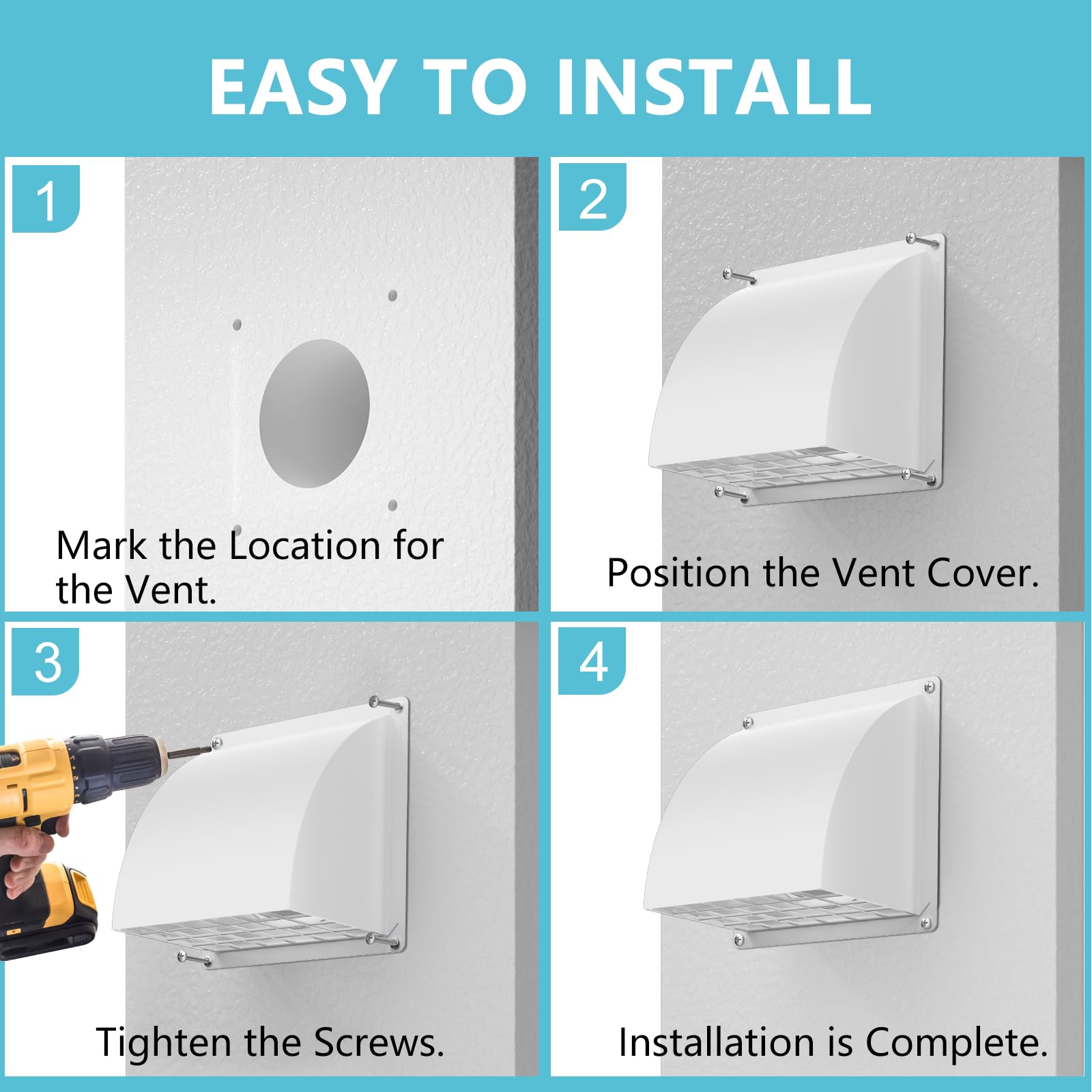 EASY TO INSTALL

1

Mark the Location for the Vent.

2

Position the Vent Cover.

3

Tighten the Screws.

4

Installation is Complete.