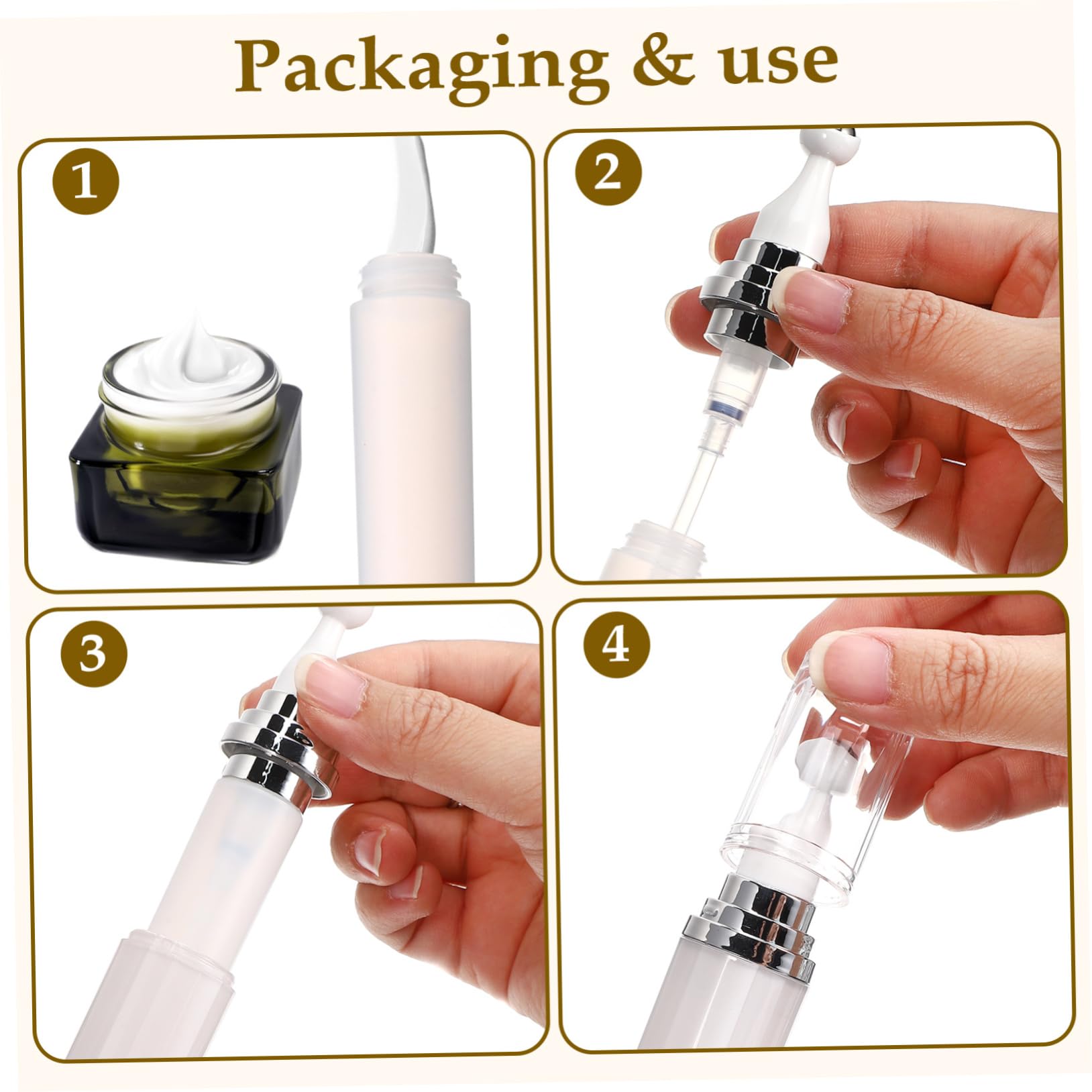 Packaging & use

1

2

3

4