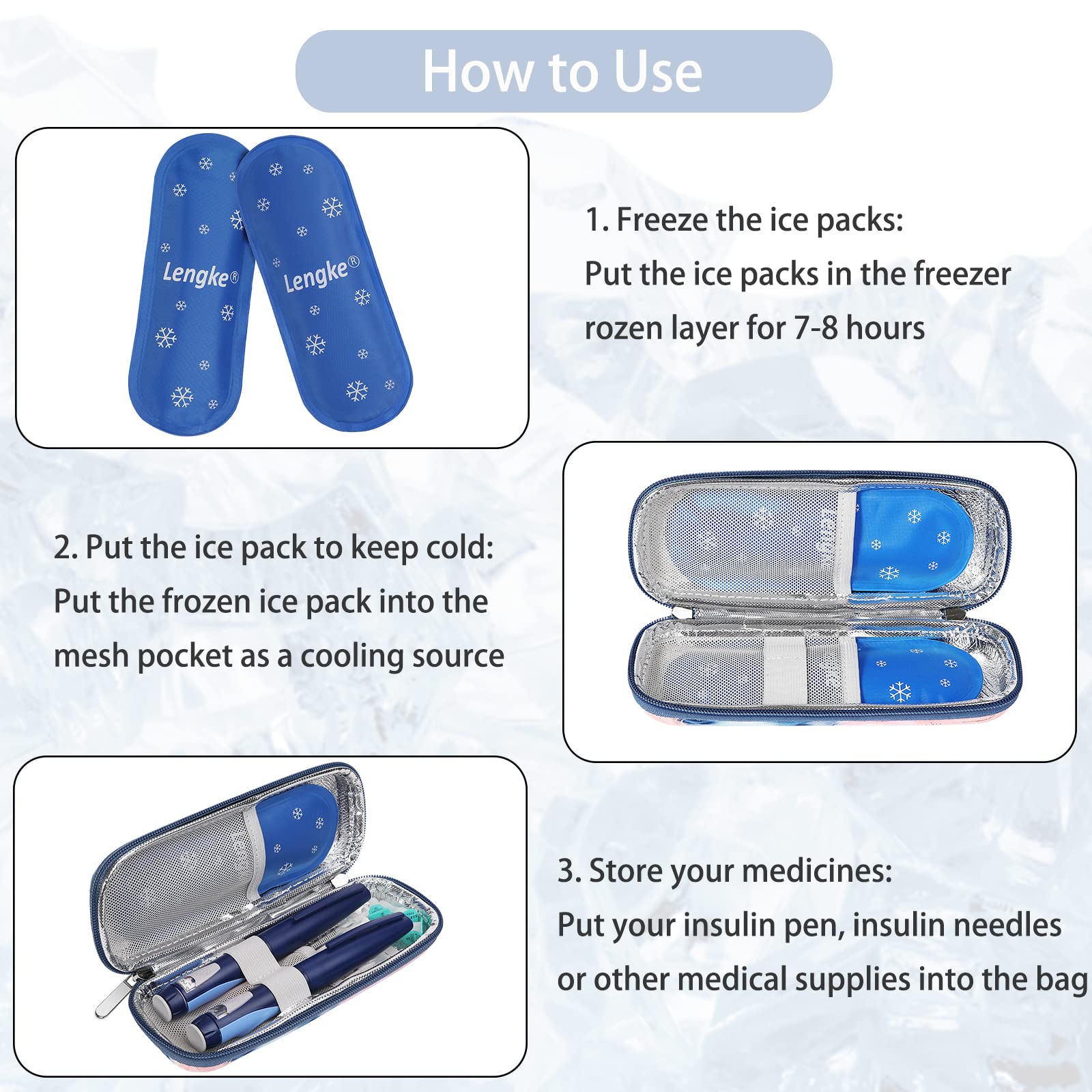 How to Use

Lengke®

Lengke®

1. Freeze the ice packs:
Put the ice packs in the freezer rozen layer for 7-8 hours

2. Put the ice pack to keep cold:
Put the frozen ice pack into the mesh pocket as a cooling source

3. Store your medicines:
Put your insulin pen, insulin needles or other medical supplies into the bag