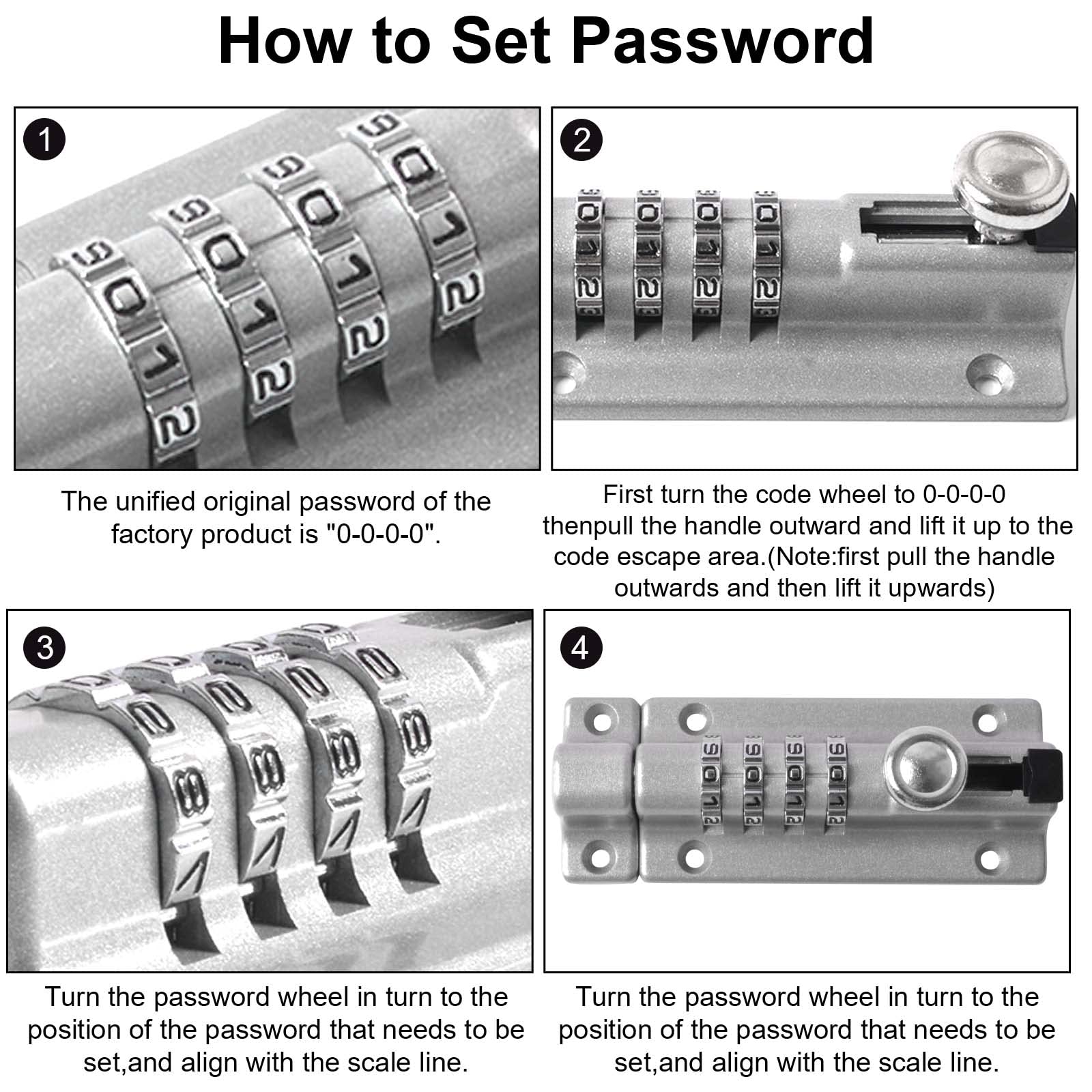 How to Set Password

1

The unified original password of the factory product is "0-0-0-0".

2

First turn the code wheel to 0-0-0-0 thenpull the handle outward and lift it up to the code escape area.(Note:first pull the handle outwards and then lift it upwards)

3

Turn the password wheel in turn to the position of the password that needs to be set,and align with the scale line.

4

Turn the password wheel in turn to the position of the password that needs to be set,and align with the scale line.