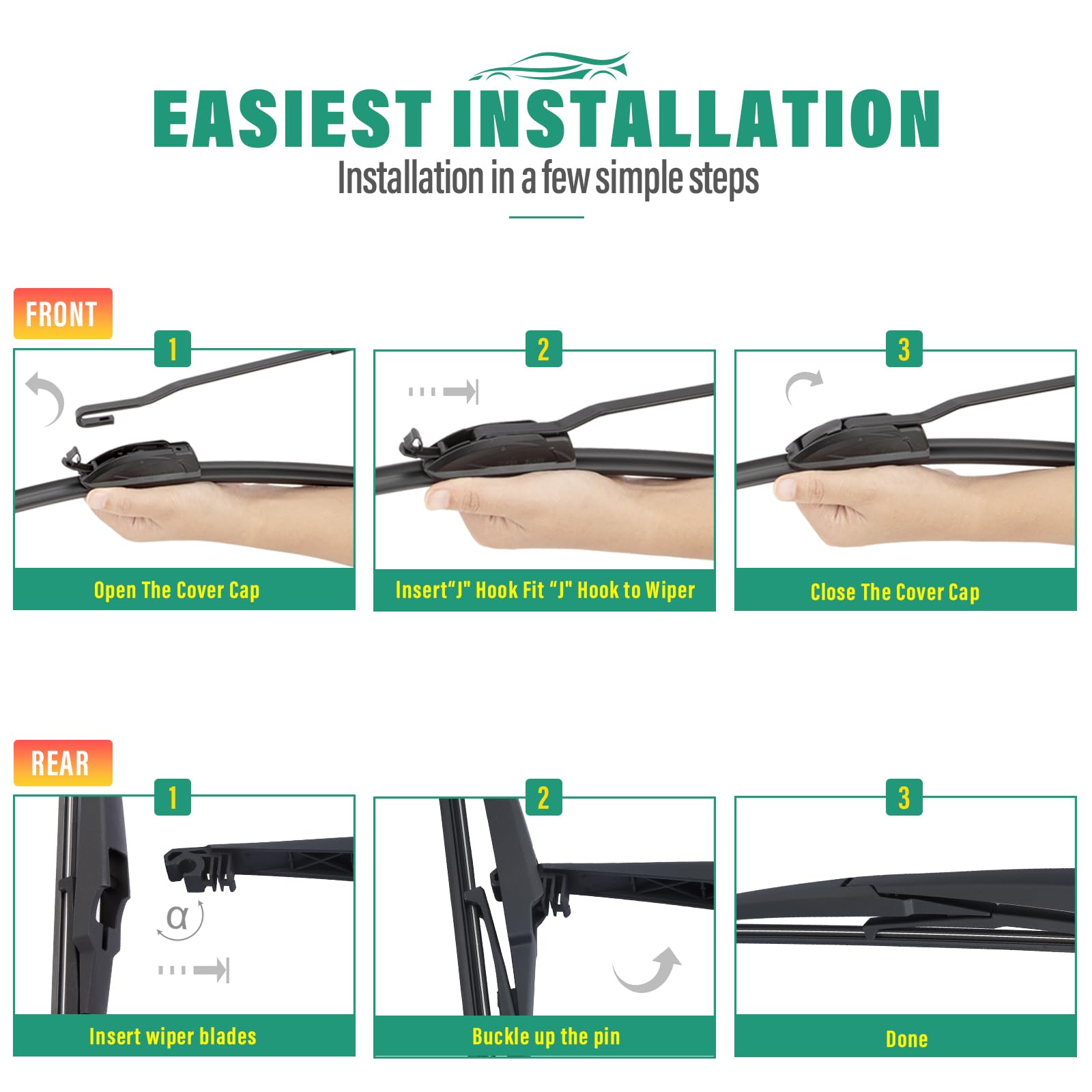 EASIEST INSTALLATION
Installation in a few simple steps

FRONT

1
Open The Cover Cap

2
Insert"J" Hook Fit "J" Hook to Wiper

3
Close The Cover Cap

REAR

1
α
Insert wiper blades

2
Buckle up the pin

3
Done