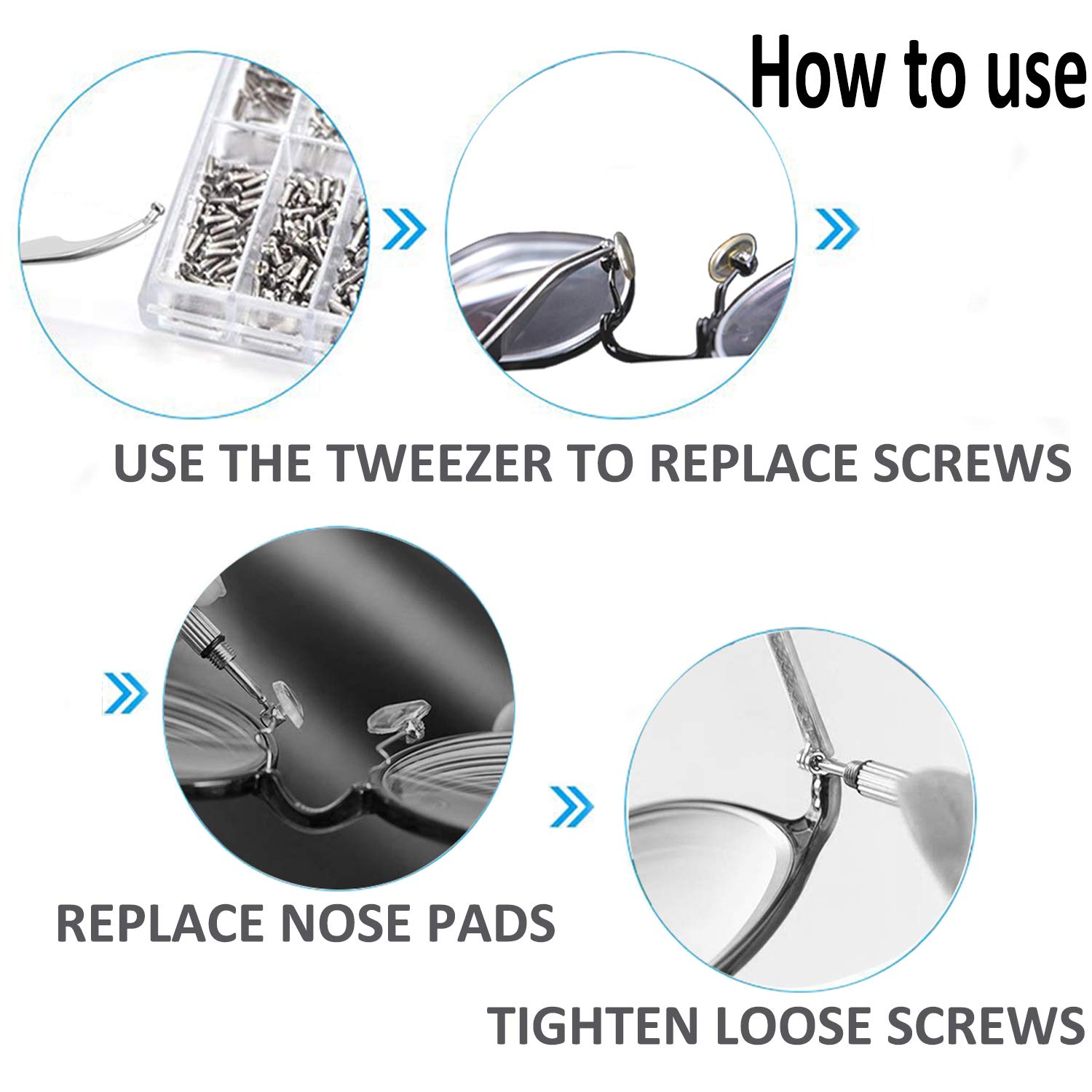 How to use

USE THE TWEEZER TO REPLACE SCREWS

REPLACE NOSE PADS

TIGHTEN LOOSE SCREWS