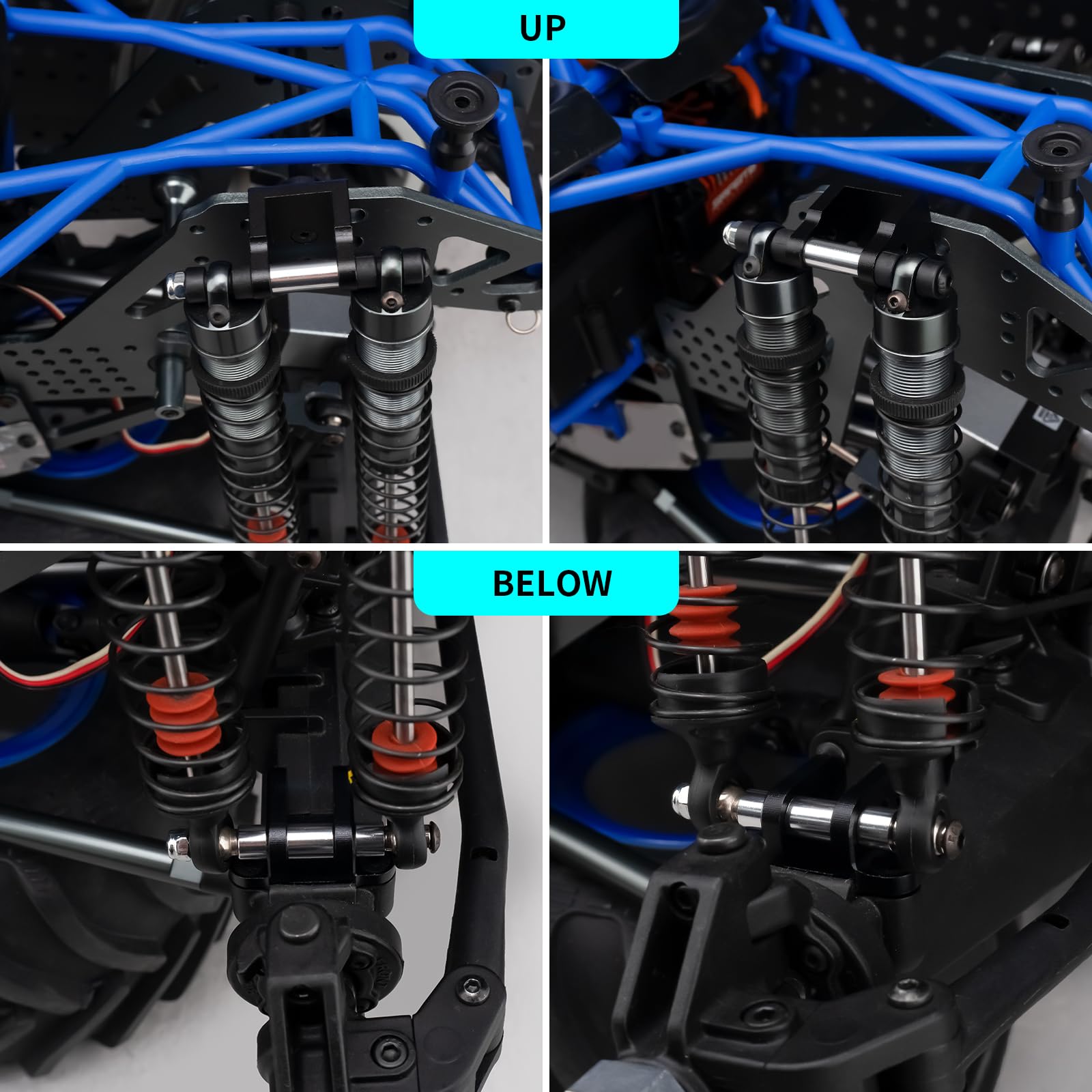 UP

BELOW