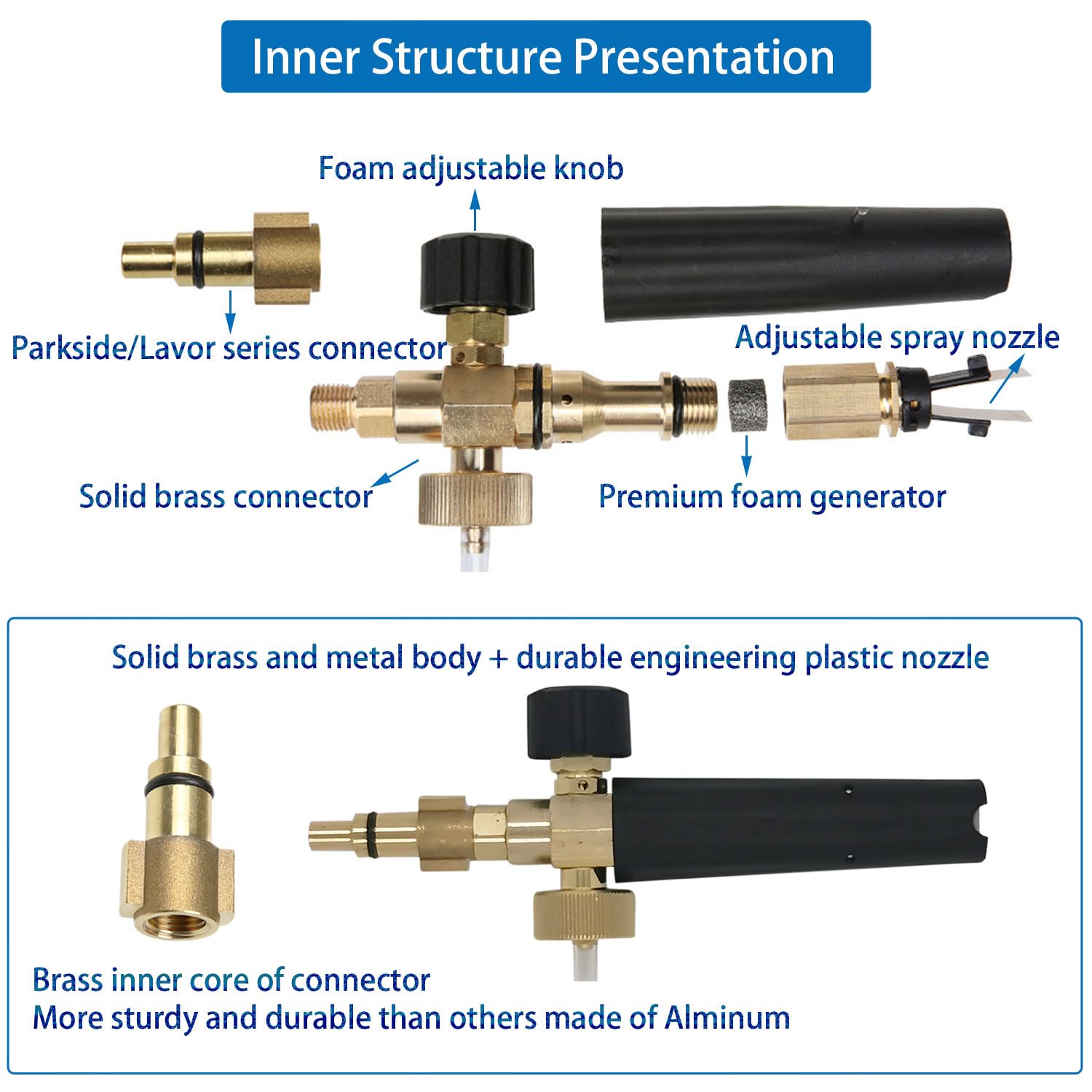 Inner Structure Presentation

Foam adjustable knob

Parkside/Lavor series connector

Adjustable spray nozzle

Solid brass connector

Premium foam generator

Solid brass and metal body + durable engineering plastic nozzle

Brass inner core of connector
More sturdy and durable than others made of Alminum