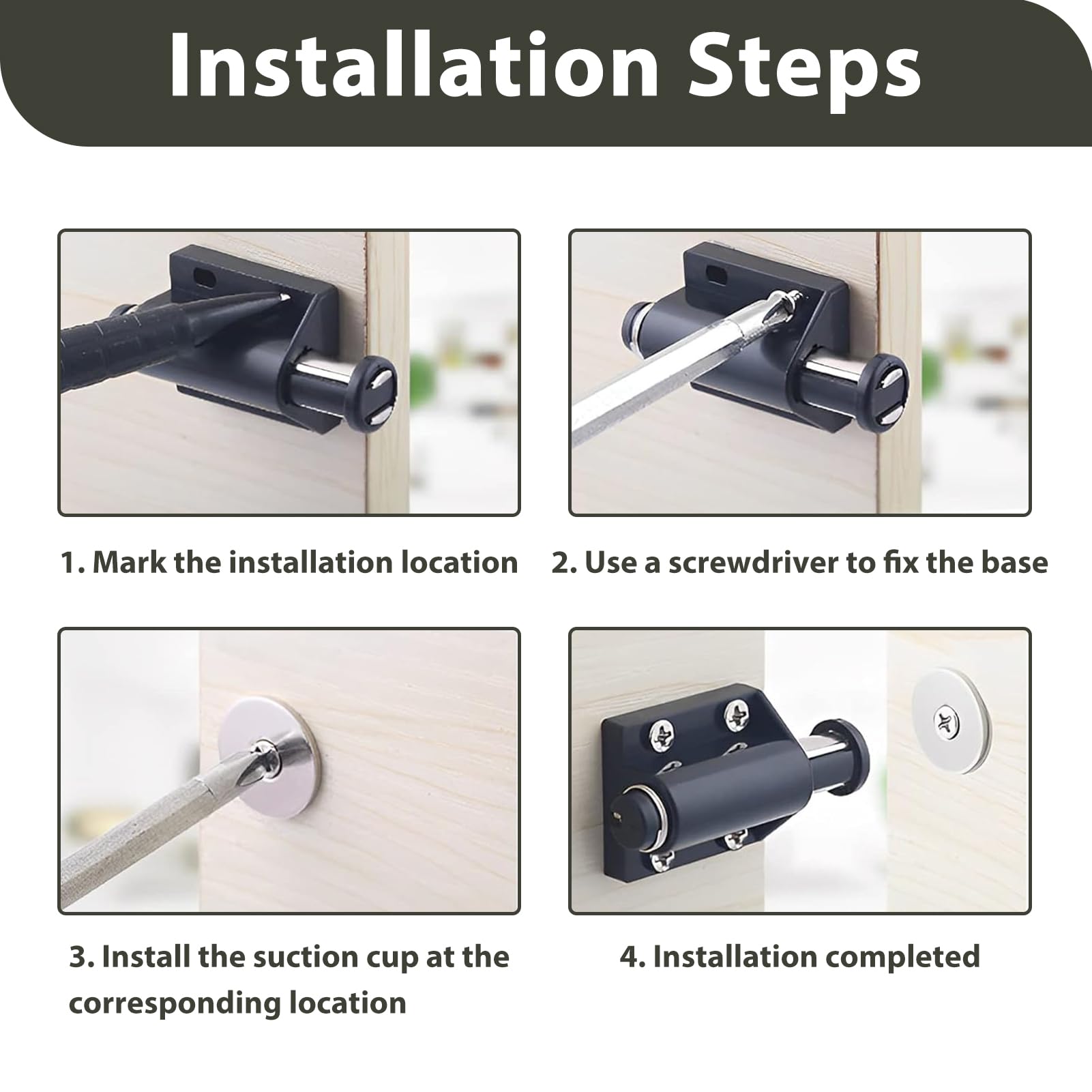 Installation Steps

1. Mark the installation location

2. Use a screwdriver to fix the base

3. Install the suction cup at the corresponding location

4. Installation completed