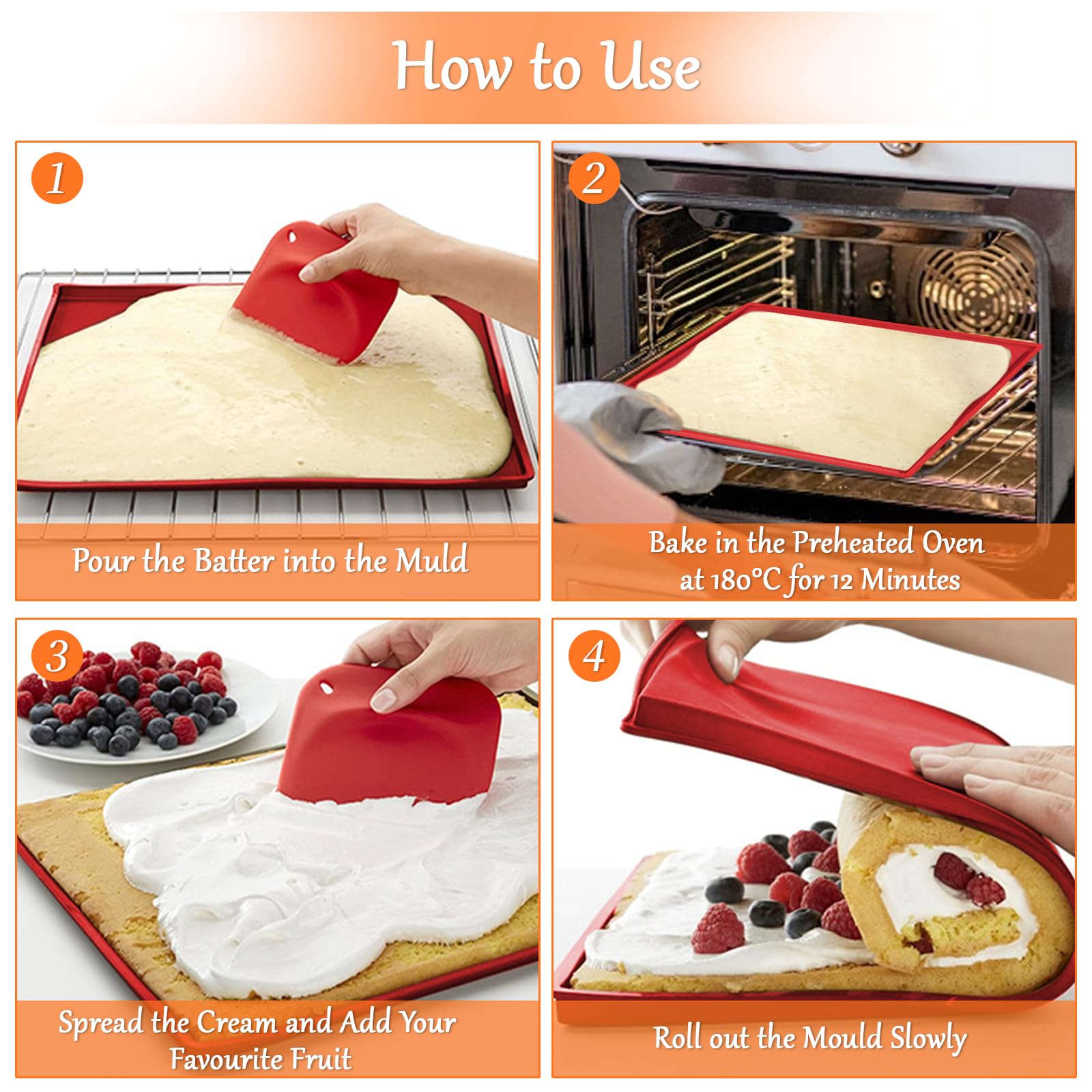 How to Use

1

Pour the Batter into the Muld

2

Bake in the Preheated Oven at 180°C for 12 Minutes

3

Spread the Cream and Add Your Favourite Fruit

4

Roll out the Mould Slowly