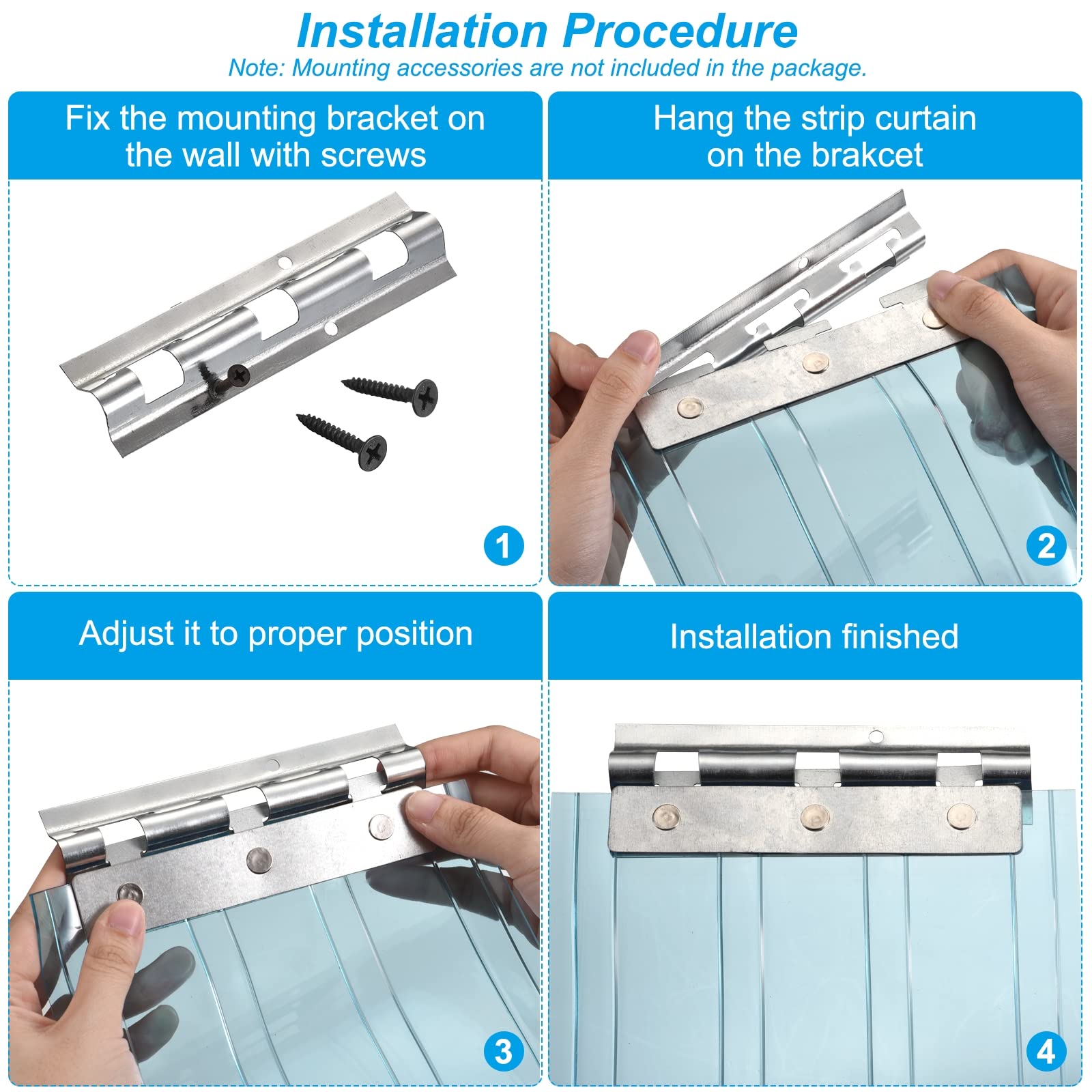 Installation Procedure
Note: Mounting accessories are not included in the package.

Fix the mounting bracket on the wall with screws

1

Hang the strip curtain on the brakcet

2

Adjust it to proper position

3

Installation finished

4