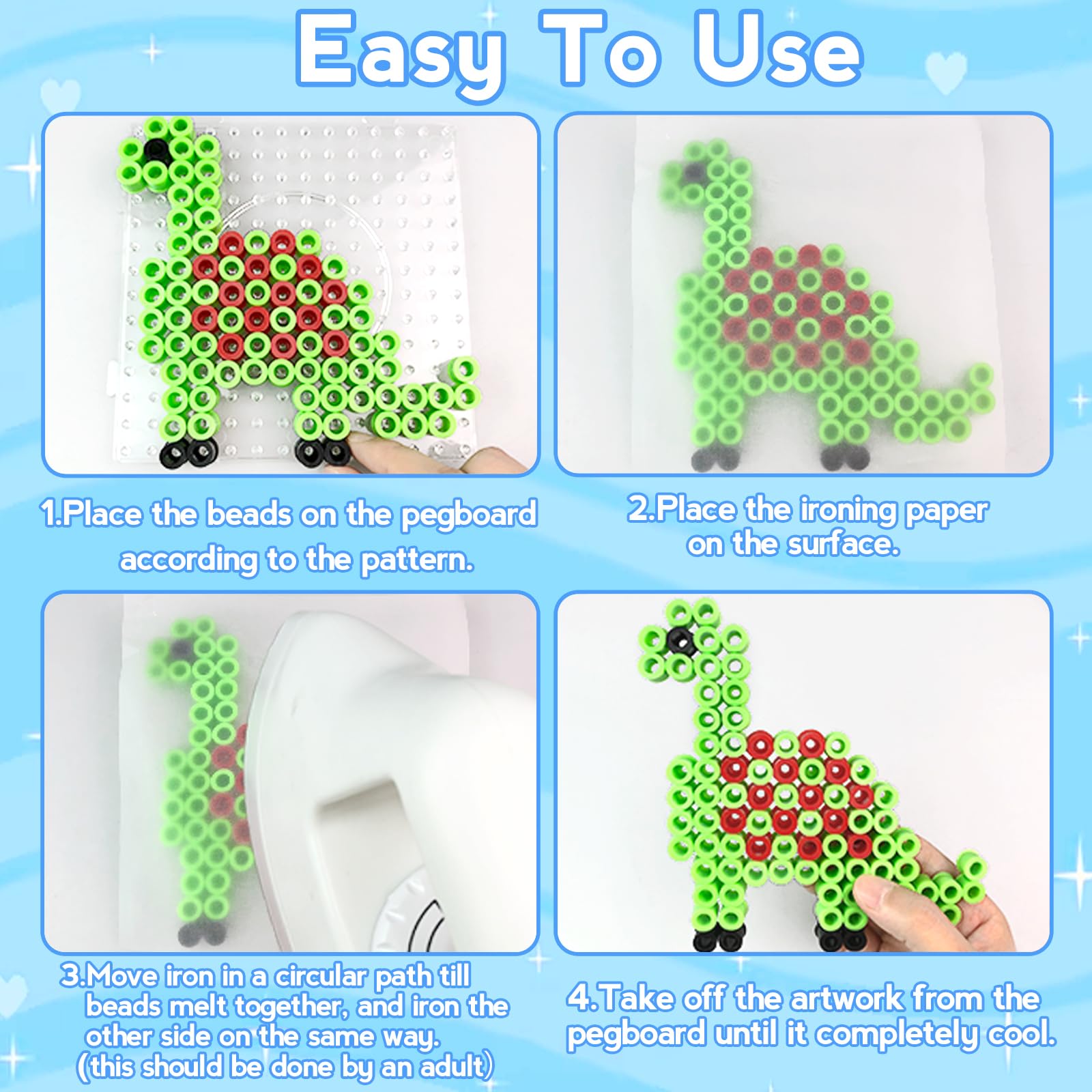 Easy To Use

1.Place the beads on the pegboard according to the pattern.

2.Place the ironing paper on the surface.

3.Move iron in a circular path till beads melt together, and iron the other side on the same way. (this should be done by an adult)

4.Take off the artwork from the pegboard until it completely cool.