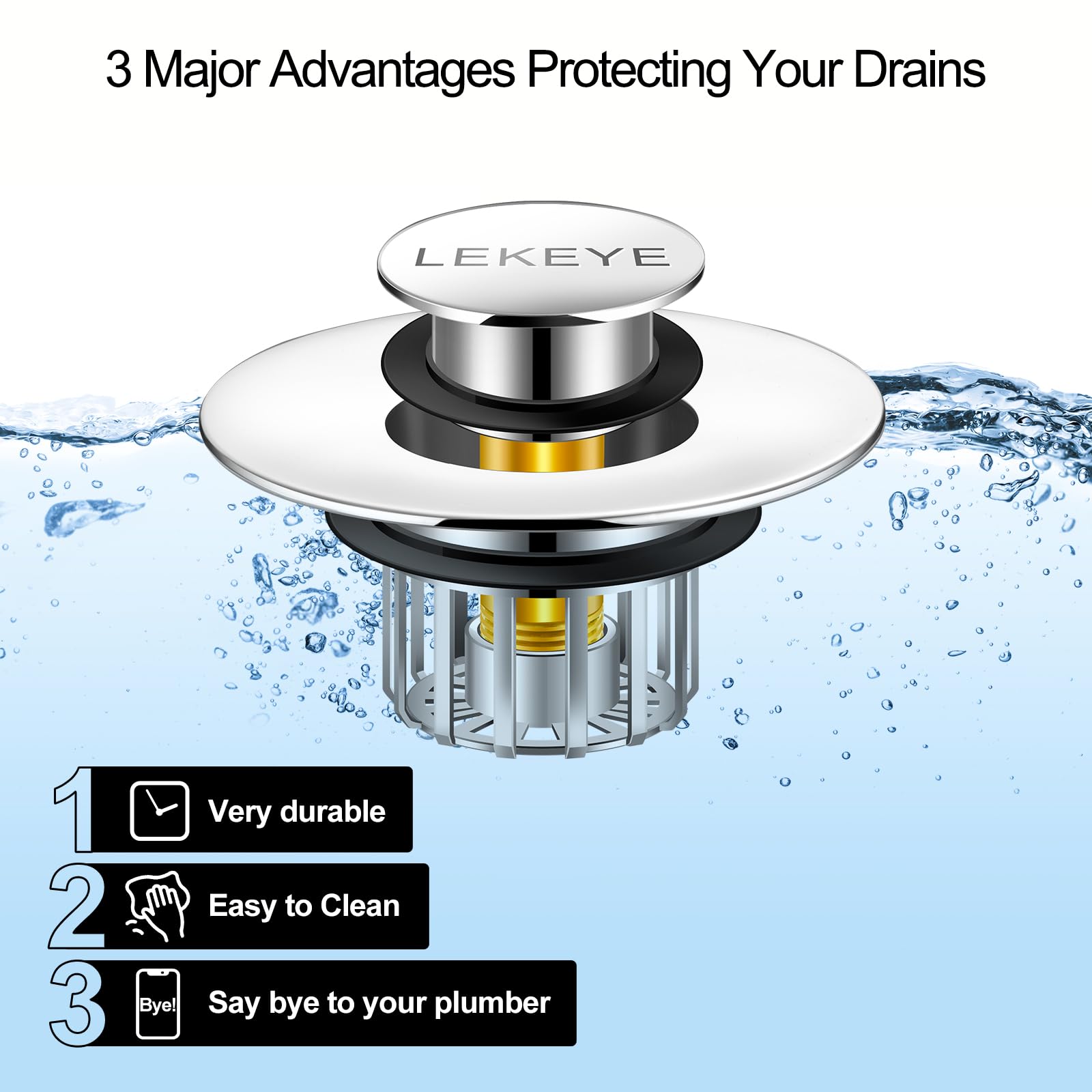 3 Major Advantages Protecting Your Drains

LEKEYE

1 Very durable

2 Easy to Clean

3 Bye! Say bye to your plumber