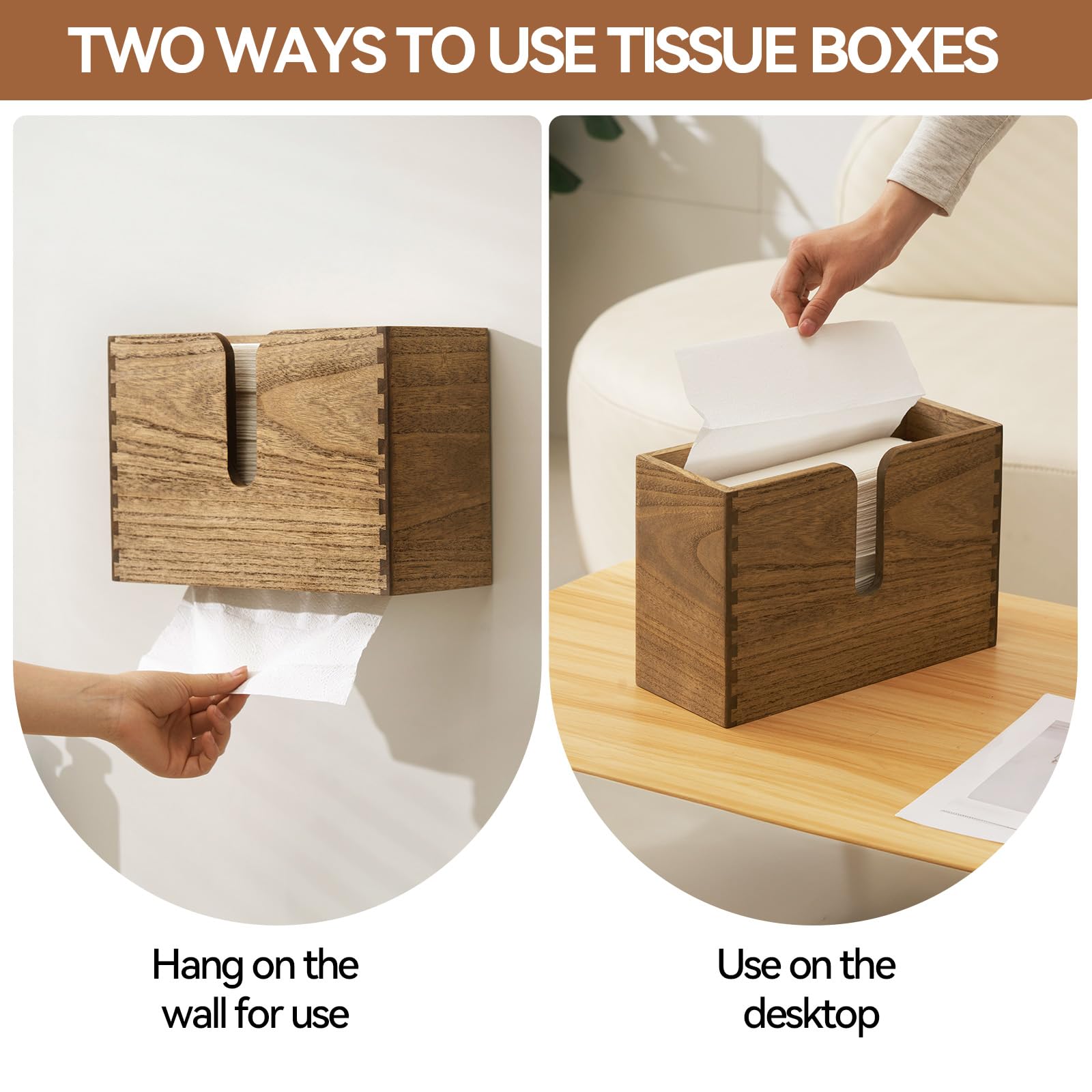 TWO WAYS TO USE TISSUE BOXES

Hang on the wall for use

Use on the desktop