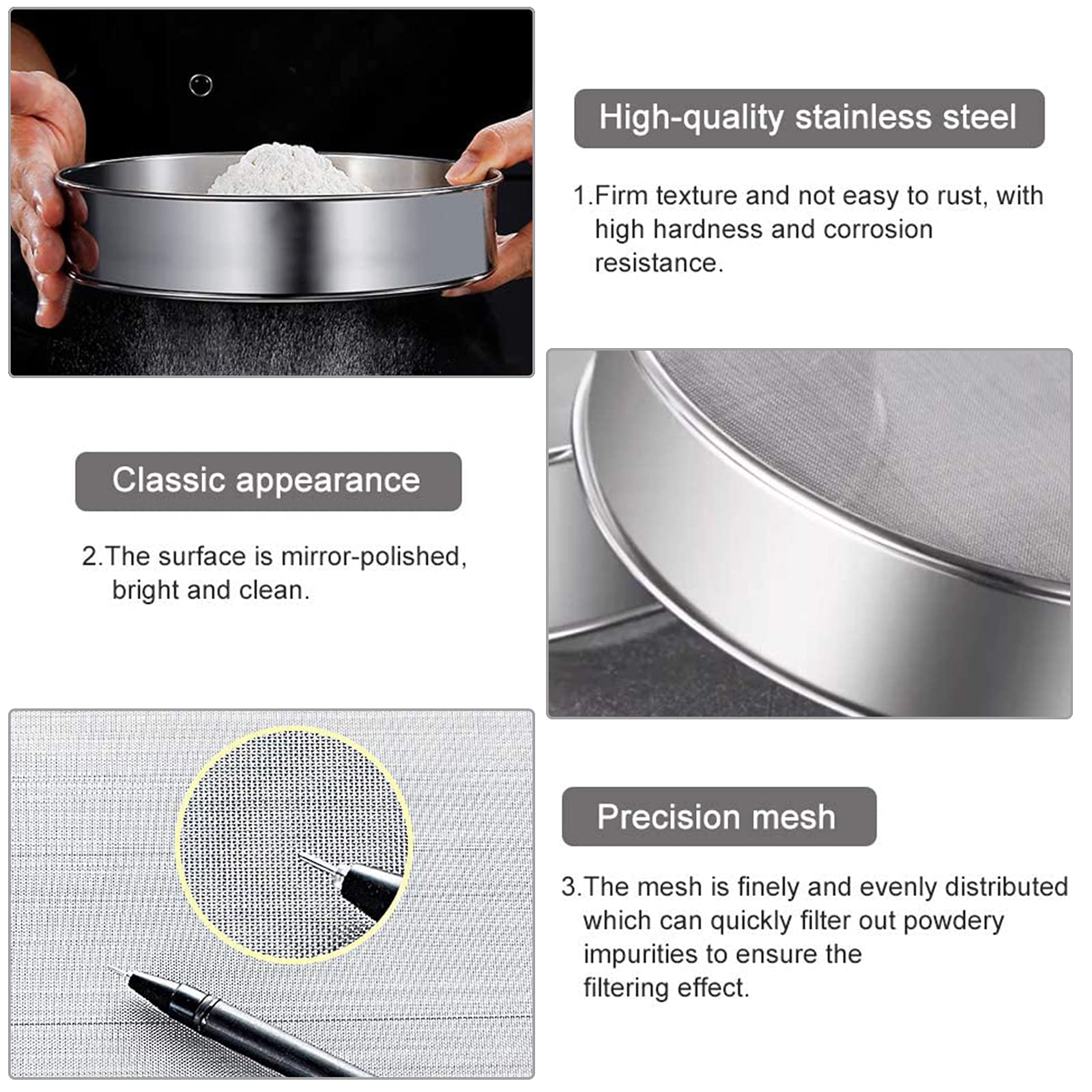 High-quality stainless steel

1.Firm texture and not easy to rust, with high hardness and corrosion resistance.

Classic appearance

2.The surface is mirror-polished, bright and clean.

Precision mesh

3.The mesh is finely and evenly distributed which can quickly filter out powdery impurities to ensure the filtering effect.