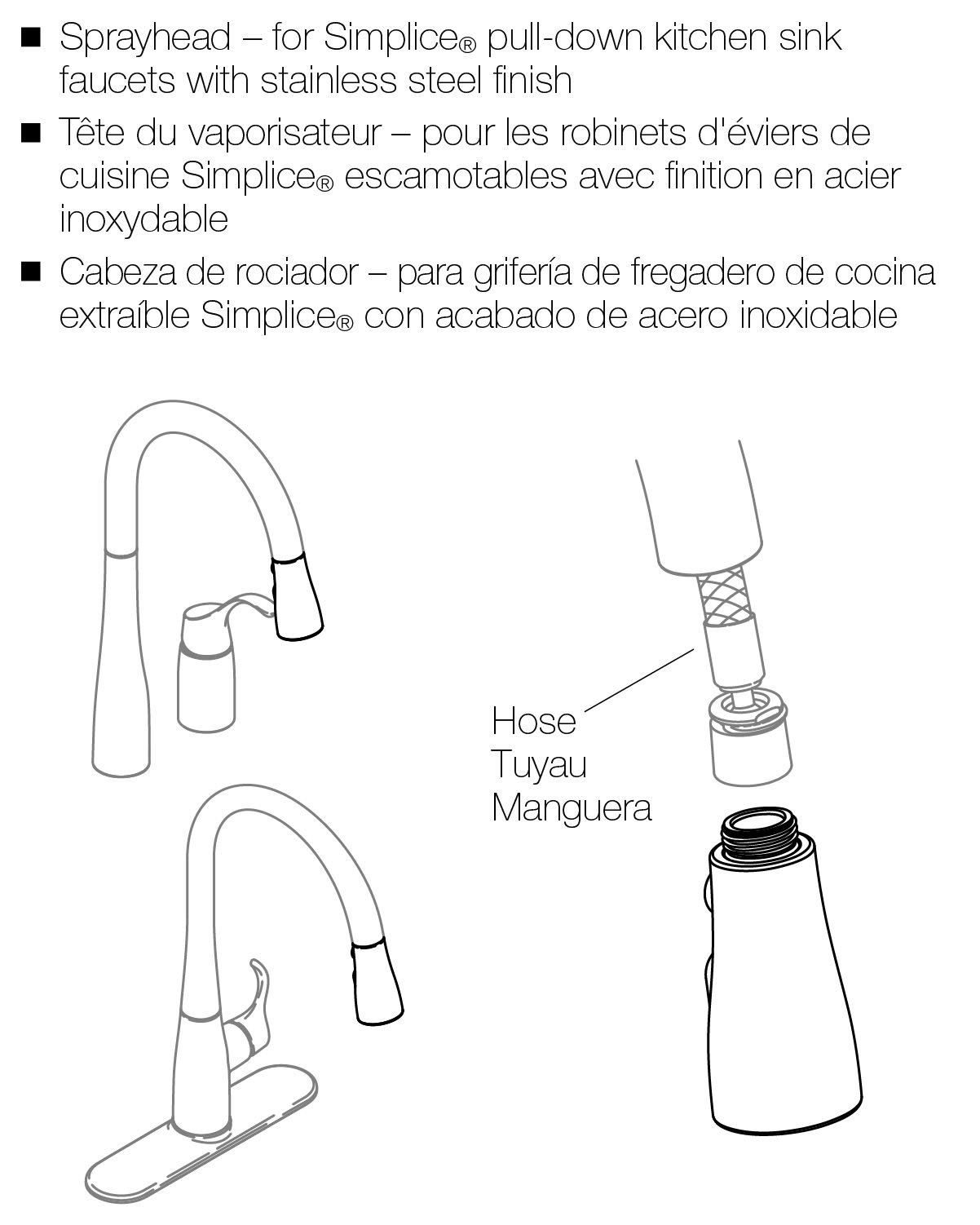 ■ Sprayhead – for Simplice® pull-down kitchen sink faucets with stainless steel finish

■ Tête du vaporisateur – pour les robinets d'éviers de cuisine Simplice® escamotables avec finition en acier inoxydable

■ Cabeza de rociador – para grifería de fregadero de cocina extraíble Simplice® con acabado de acero inoxidable

Hose
Tuyau
Manguera