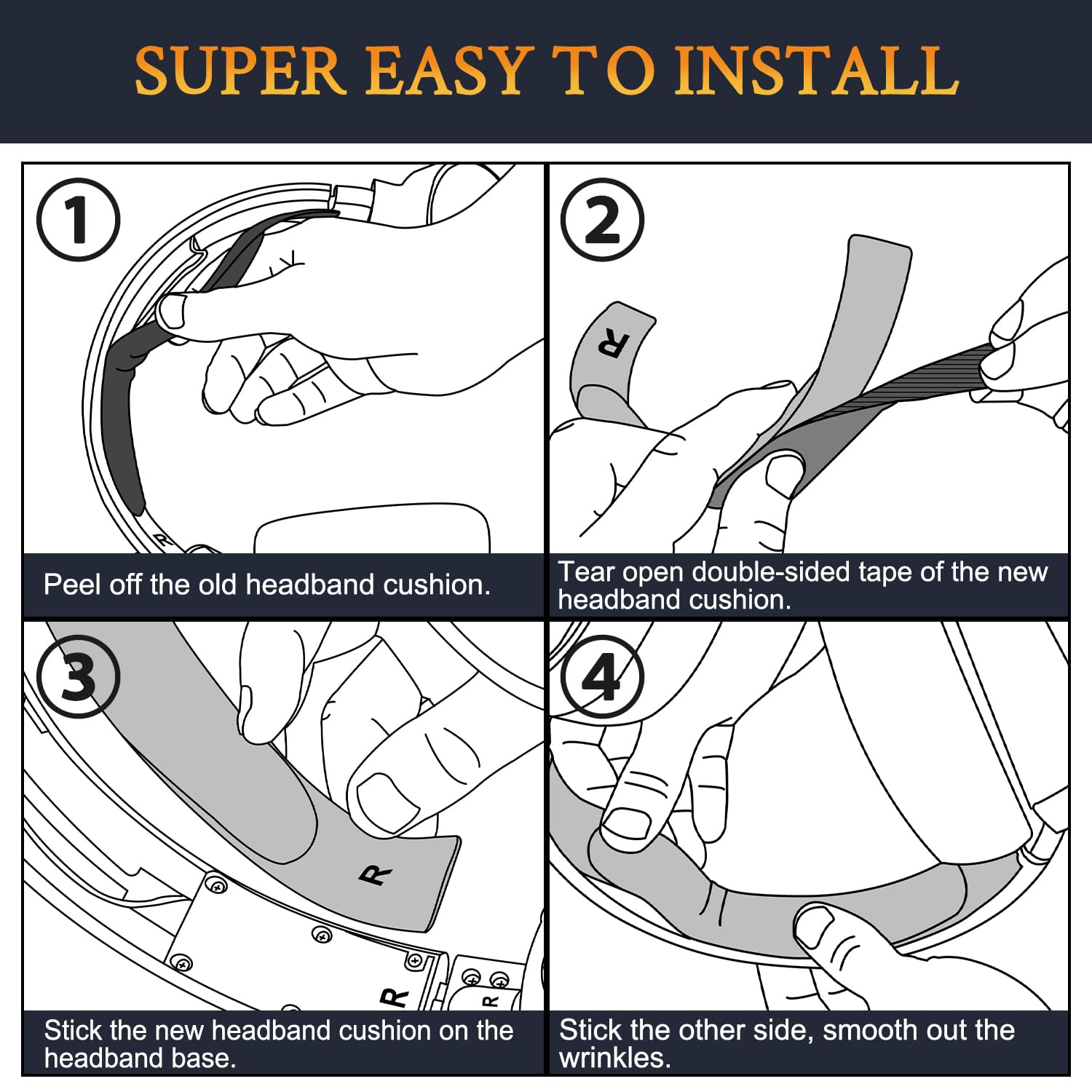 SUPER EASY TO INSTALL

①

R

Peel off the old headband cushion.

②

R

Tear open double-sided tape of the new headband cushion.

③

R

R

R

Stick the new headband cushion on the headband base.

④

Stick the other side, smooth out the wrinkles.