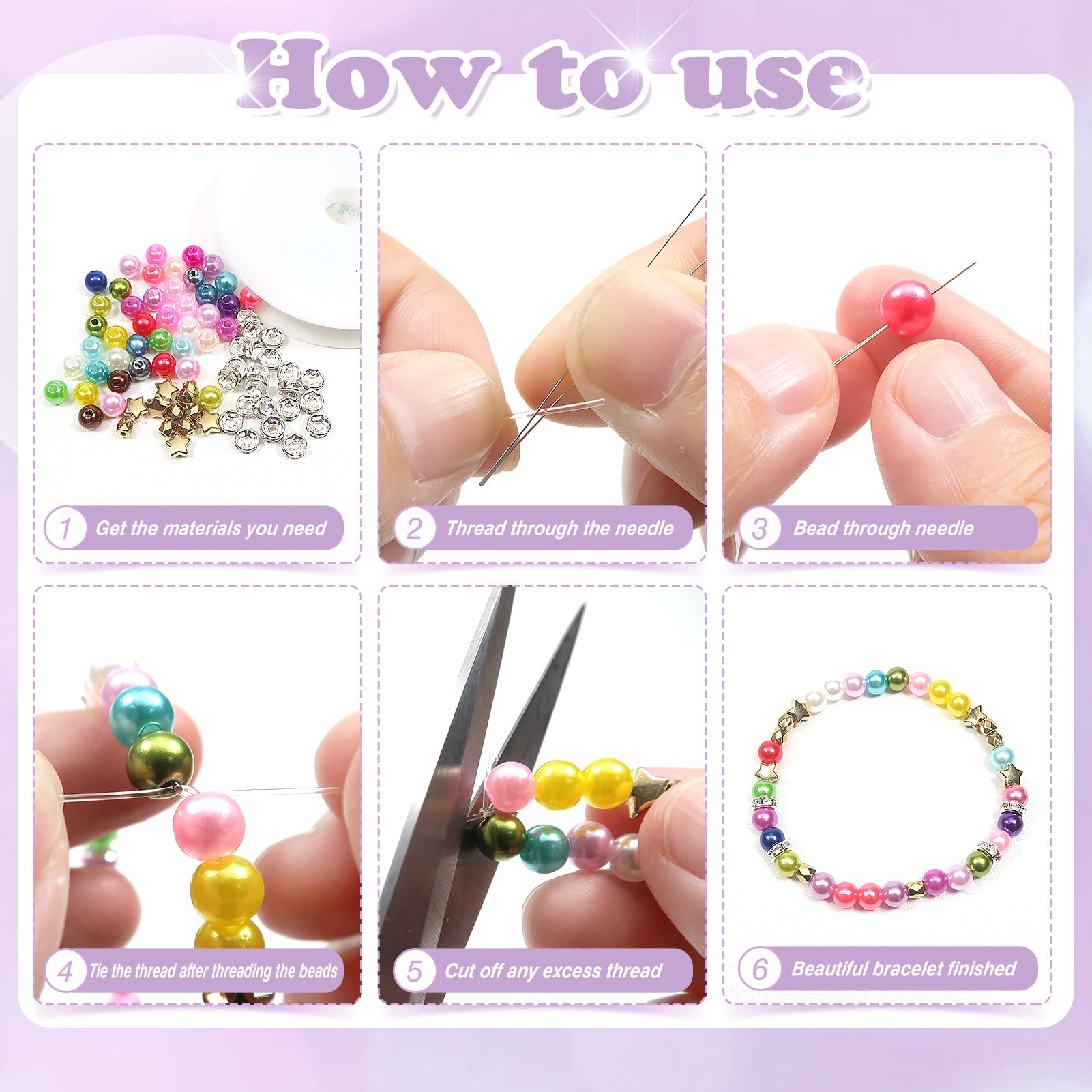 How to use

1 Get the materials you need

2 Thread through the needle

3 Bead through needle

4 Tie the thread after threading the beads

5 Cut off any excess thread

6 Beautiful bracelet finished