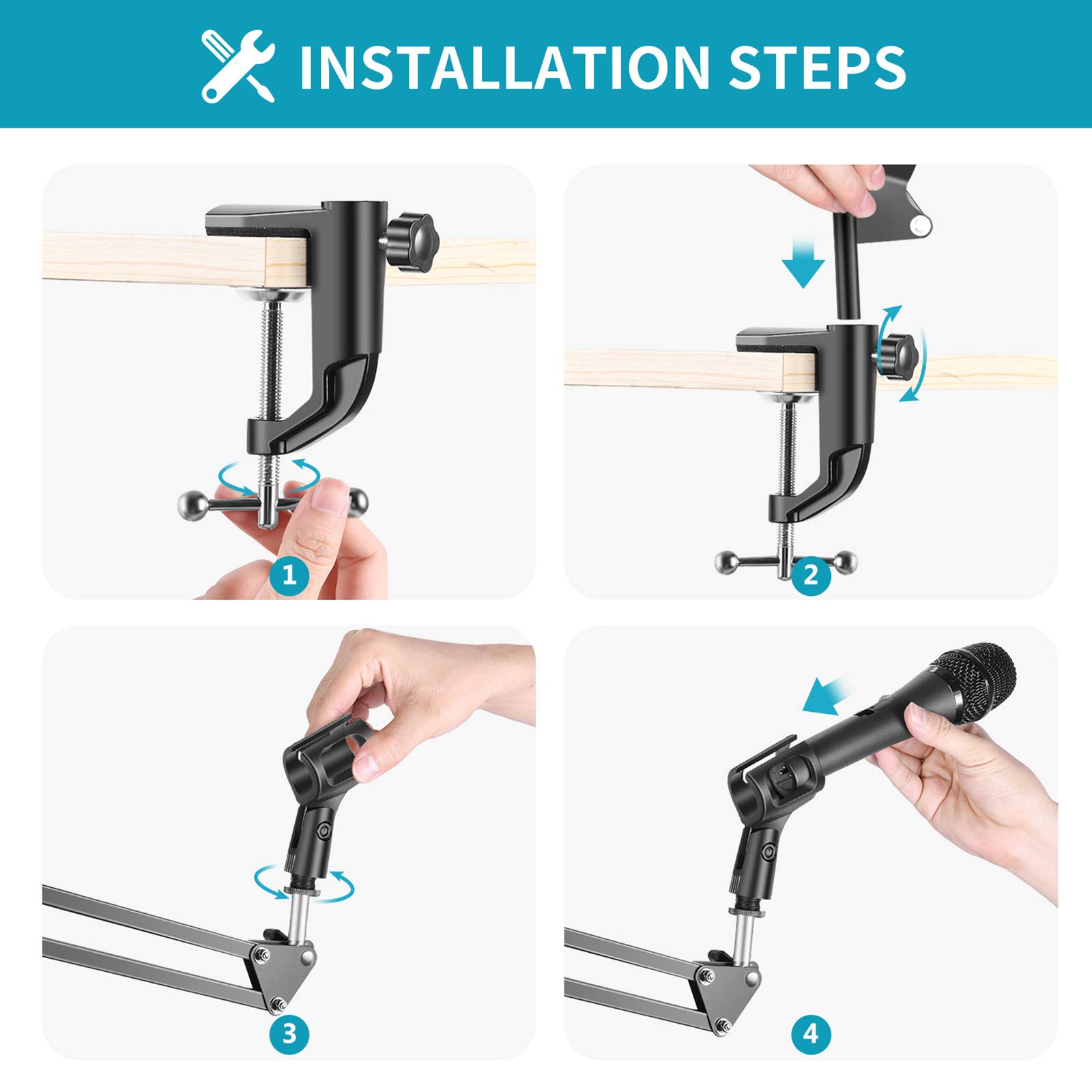 INSTALLATION STEPS

1

2

3

4