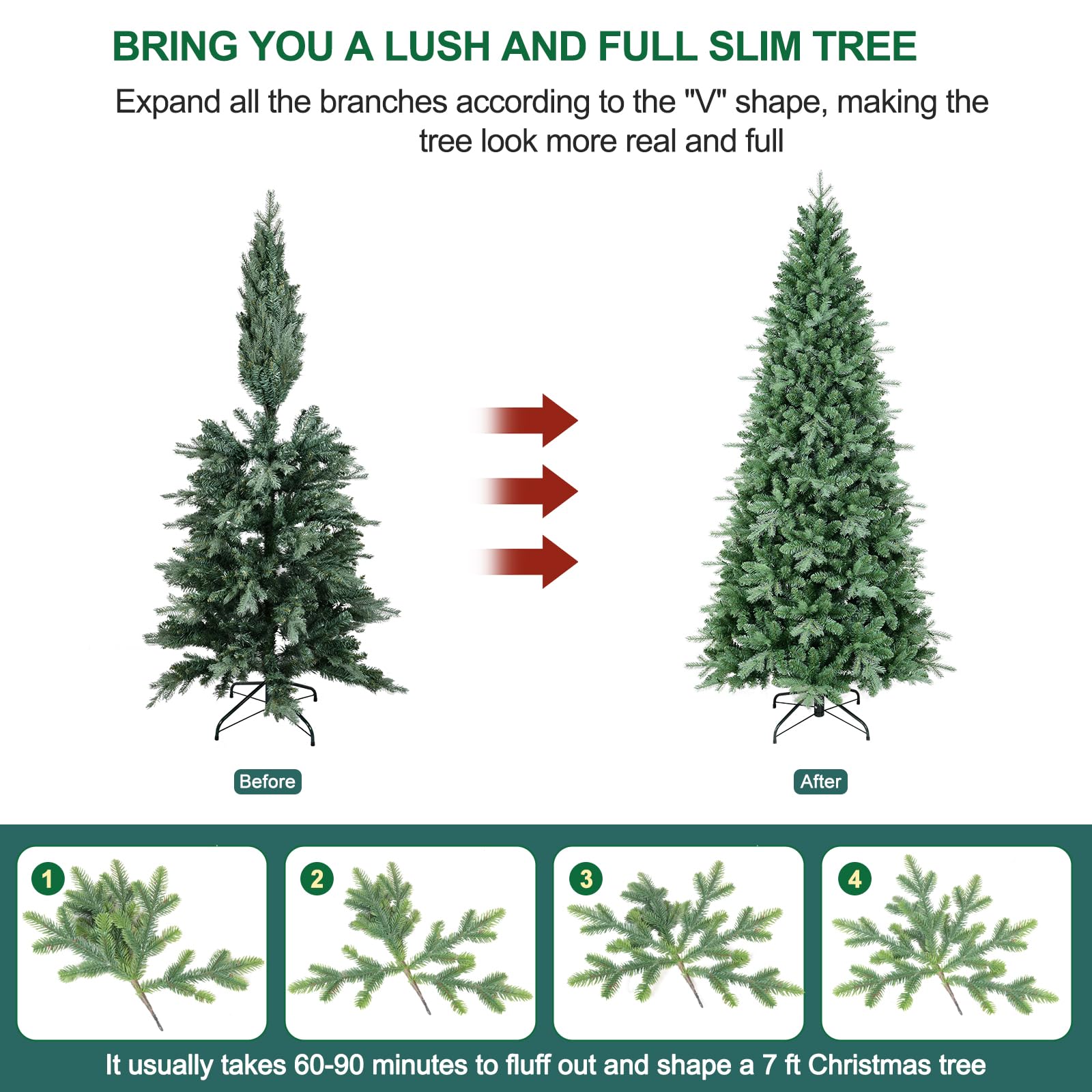 BRING YOU A LUSH AND FULL SLIM TREE

Expand all the branches according to the "V" shape, making the tree look more real and full

Before

After

1

2

3

4

It usually takes 60-90 minutes to fluff out and shape a 7 ft Christmas tree