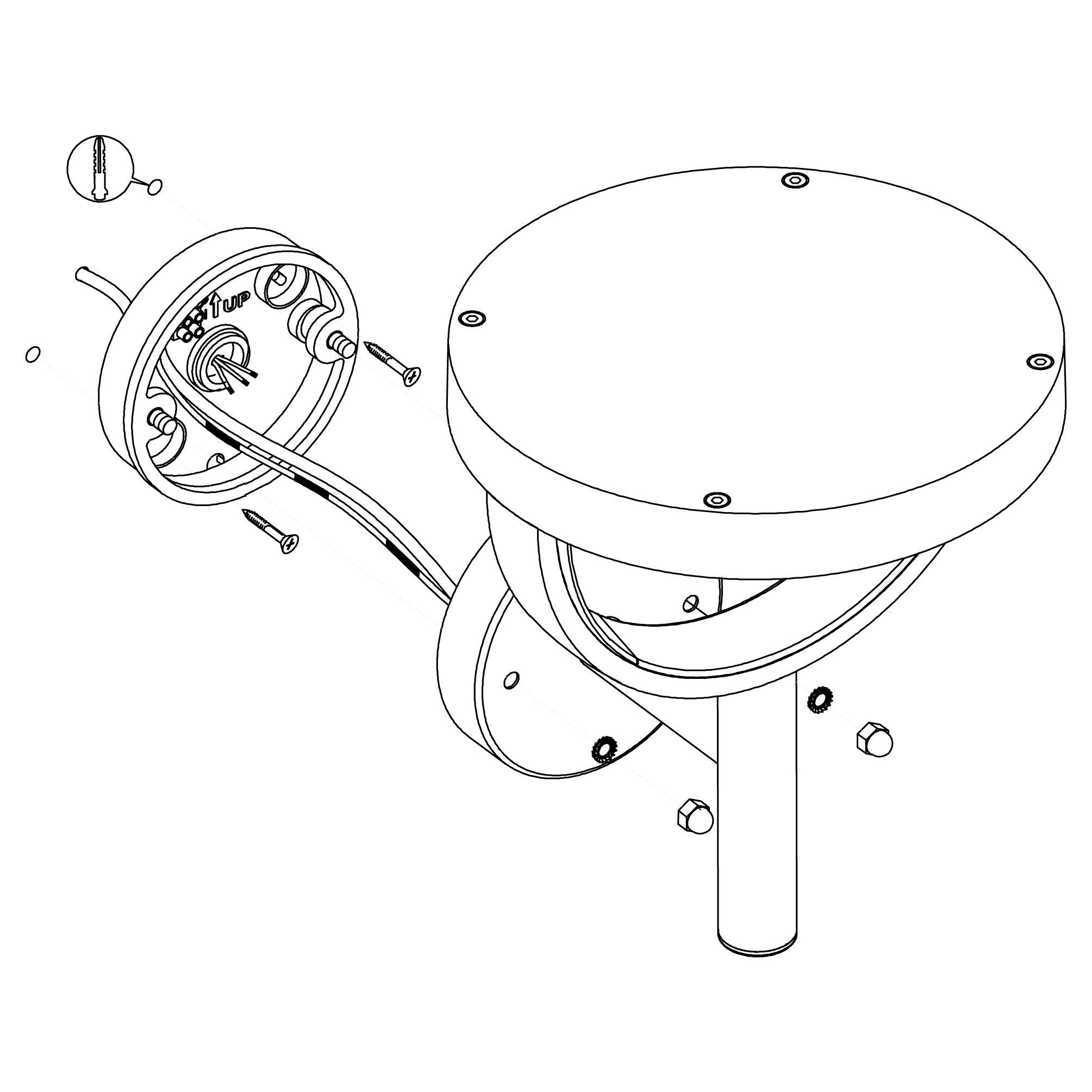 UP