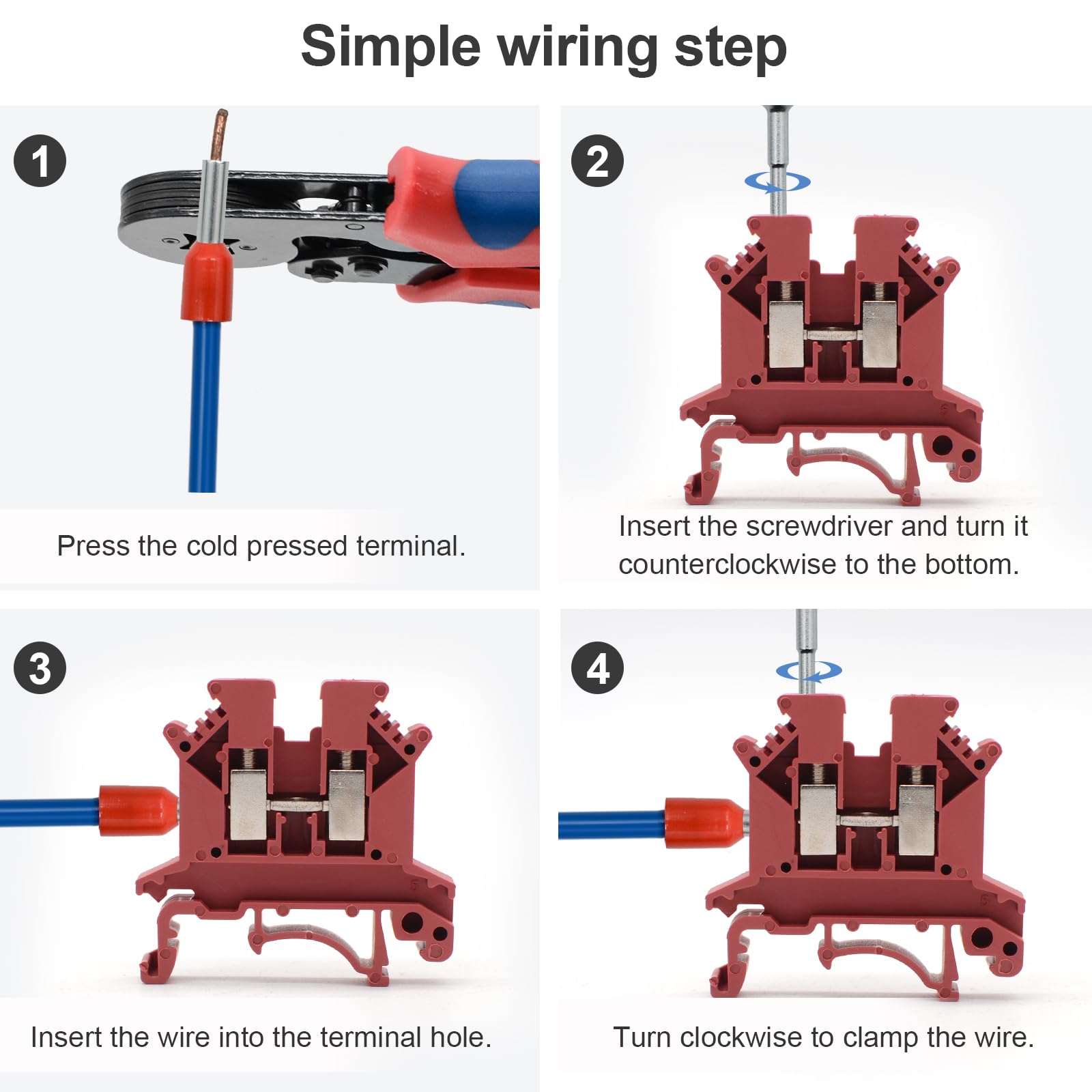 Simple wiring step

1

Press the cold pressed terminal.

2

Insert the screwdriver and turn it counterclockwise to the bottom.

3

Insert the wire into the terminal hole.

4

Turn clockwise to clamp the wire.