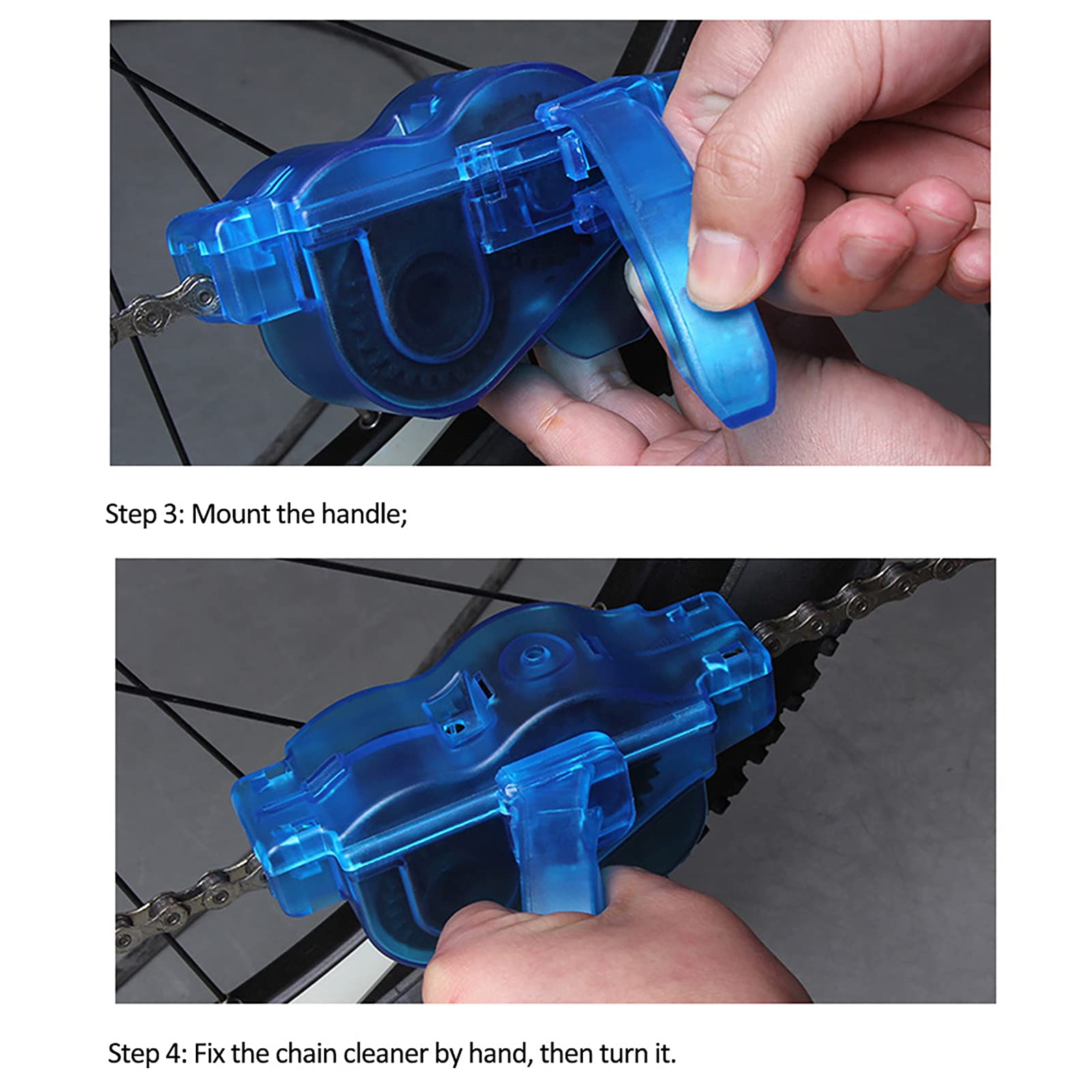 Step 3: Mount the handle;

Step 4: Fix the chain cleaner by hand, then turn it.